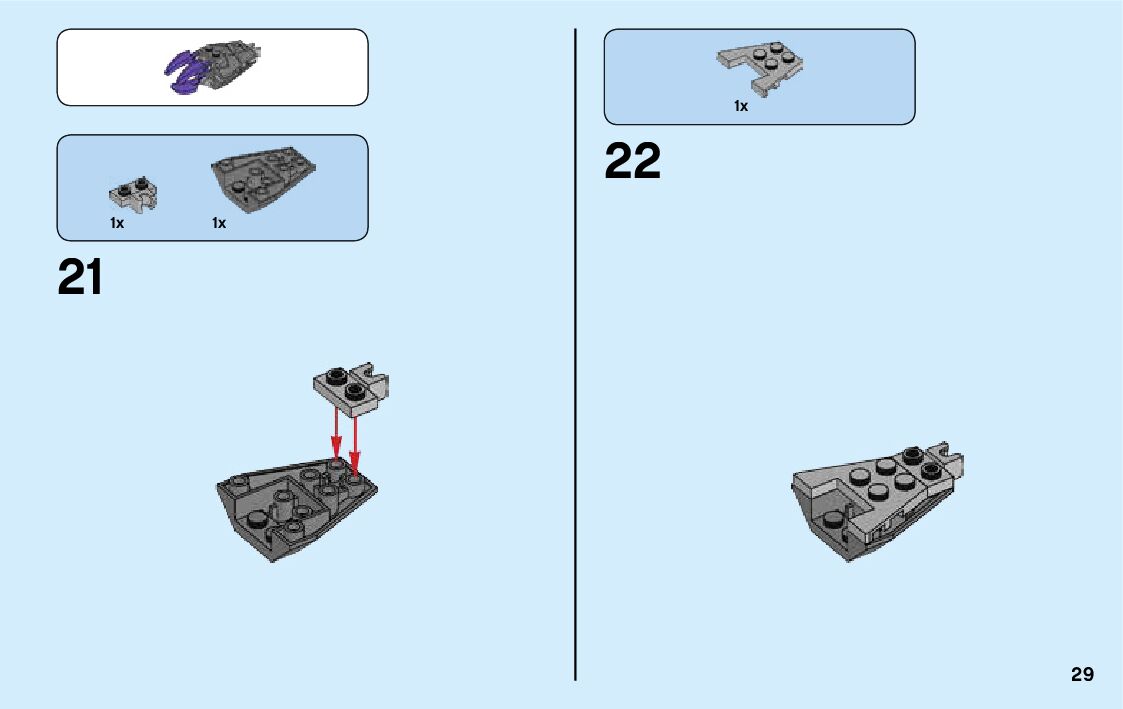 1x

1x

21

1x

22

29