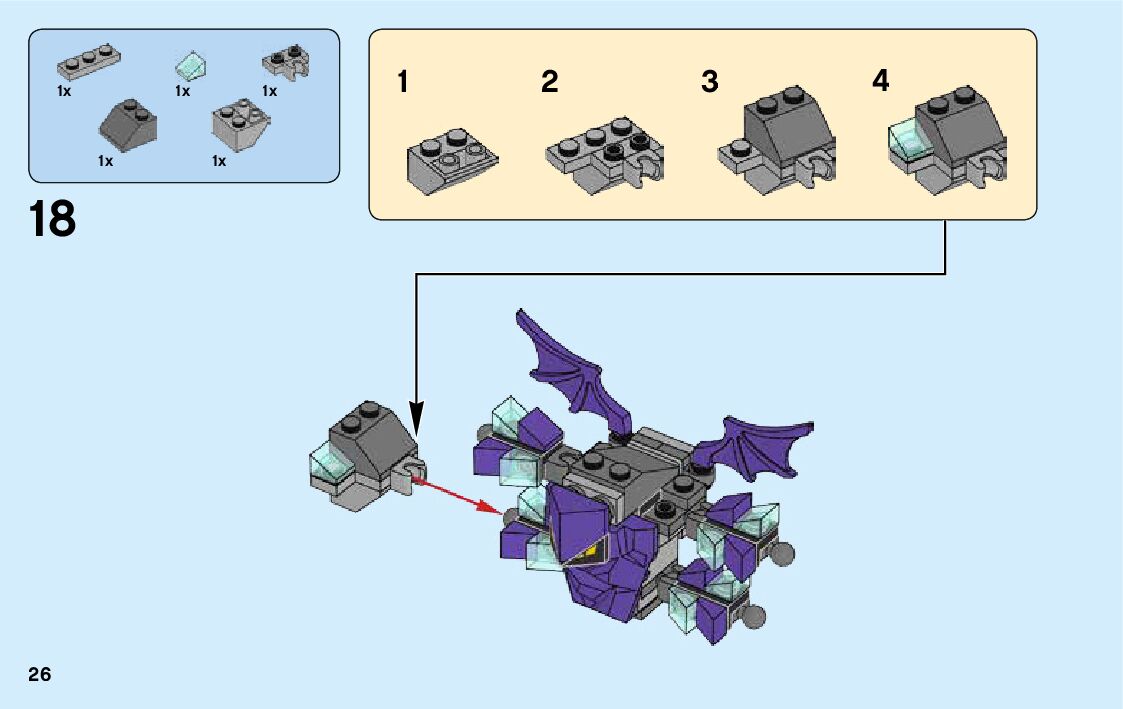 1x
1x
1x
1x
1x

18

1
2
3
4

26