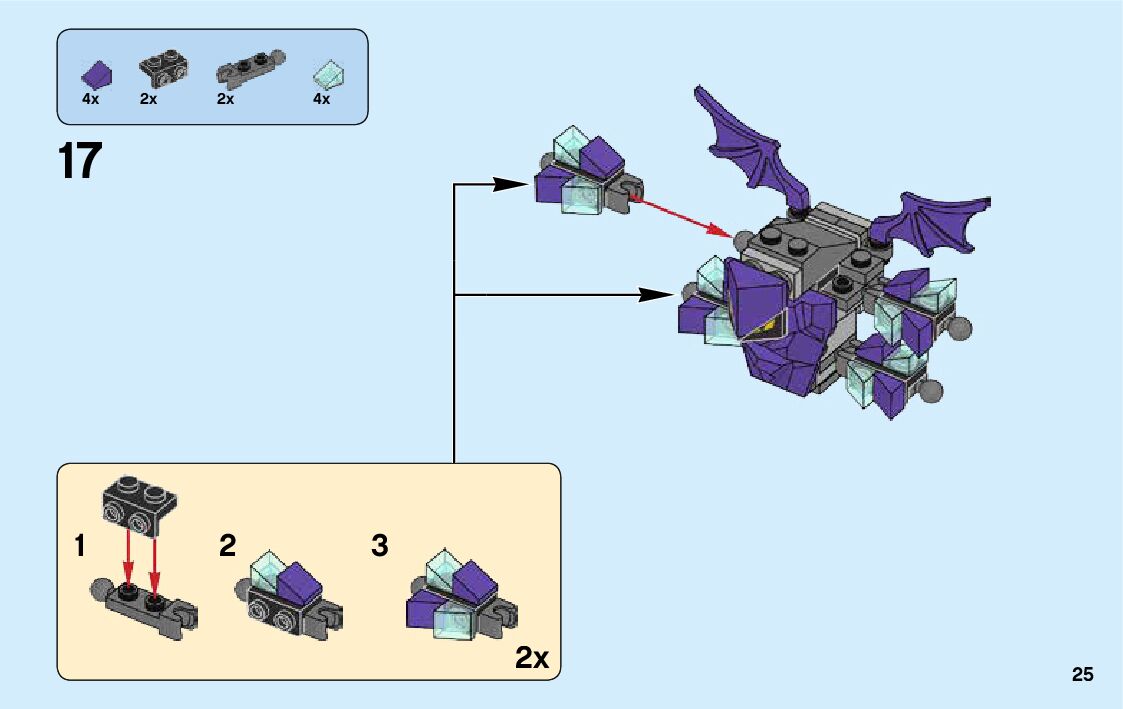 4x 2x 2x 4x

17

1

2

3

2x

25