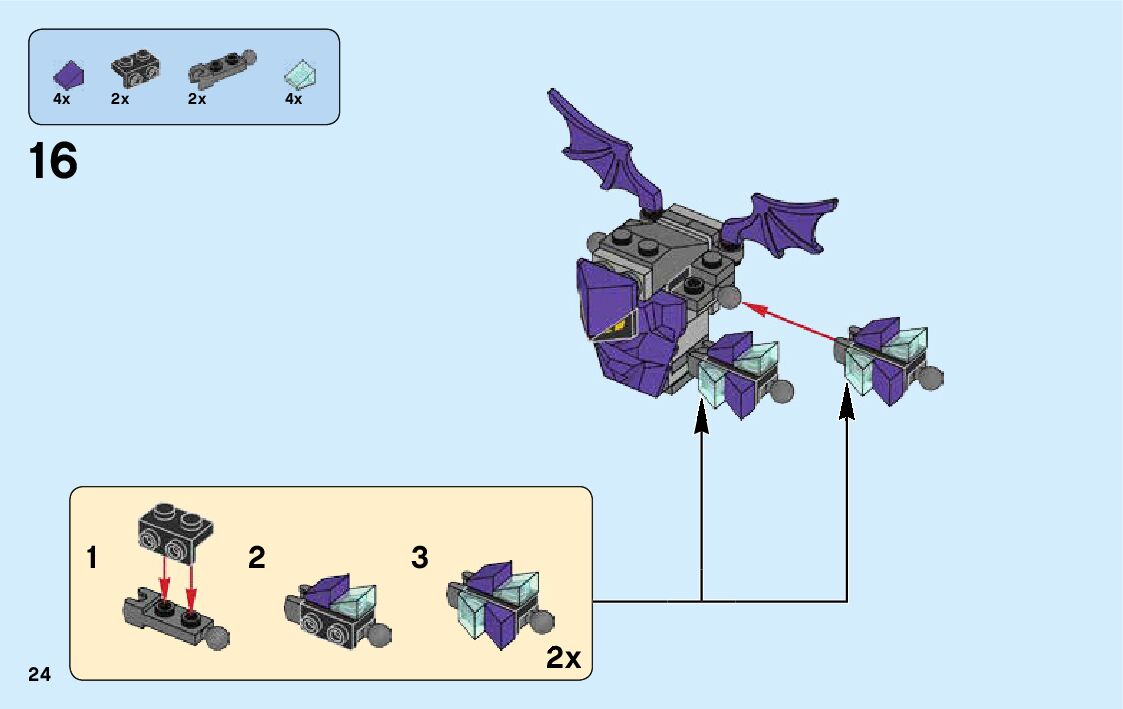 4x 2x 2x 4x

16

1

2

3

2x

24