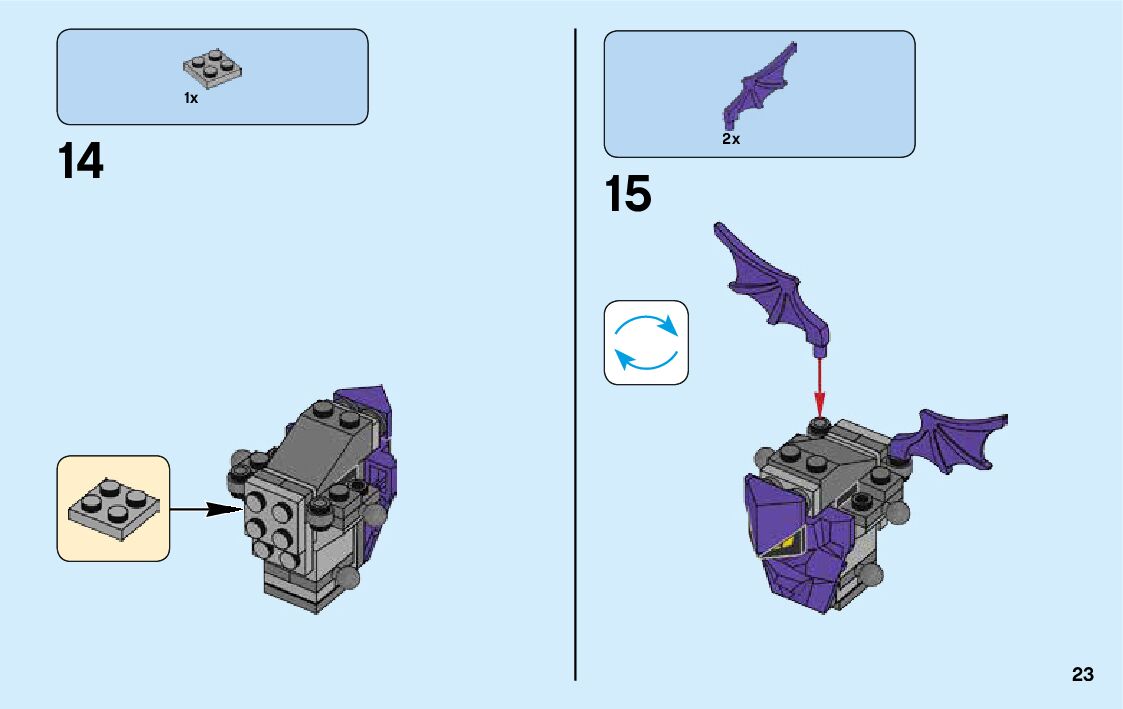 1x

14

2x

15

23