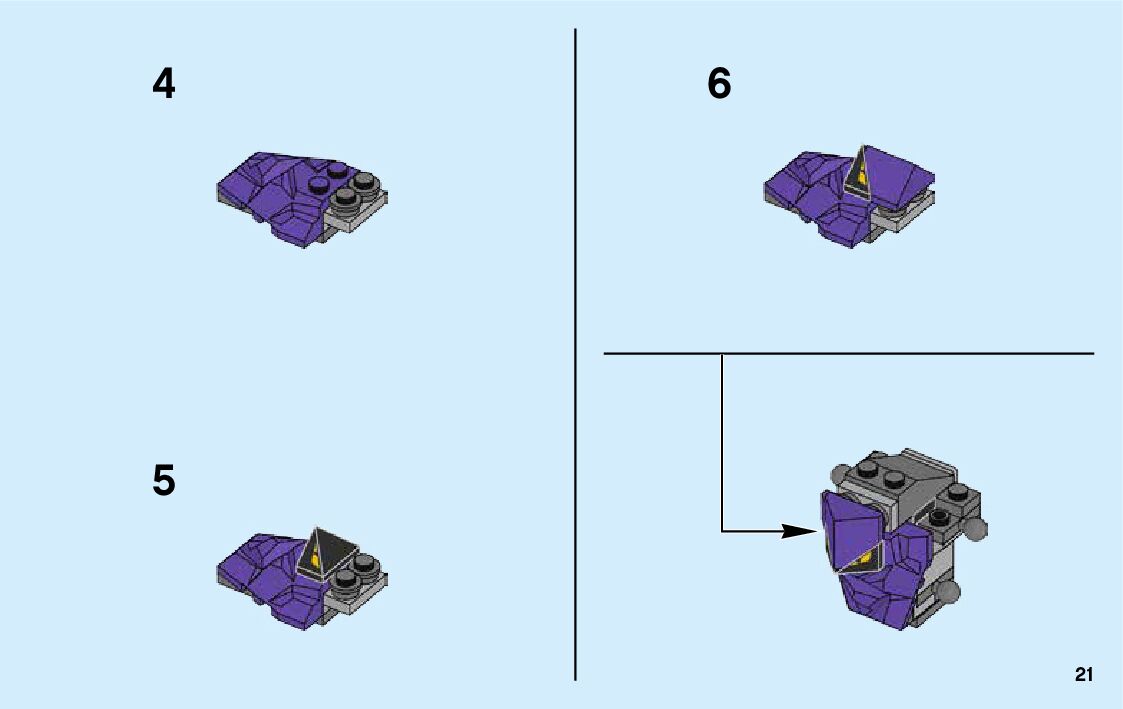 4

5

6

21