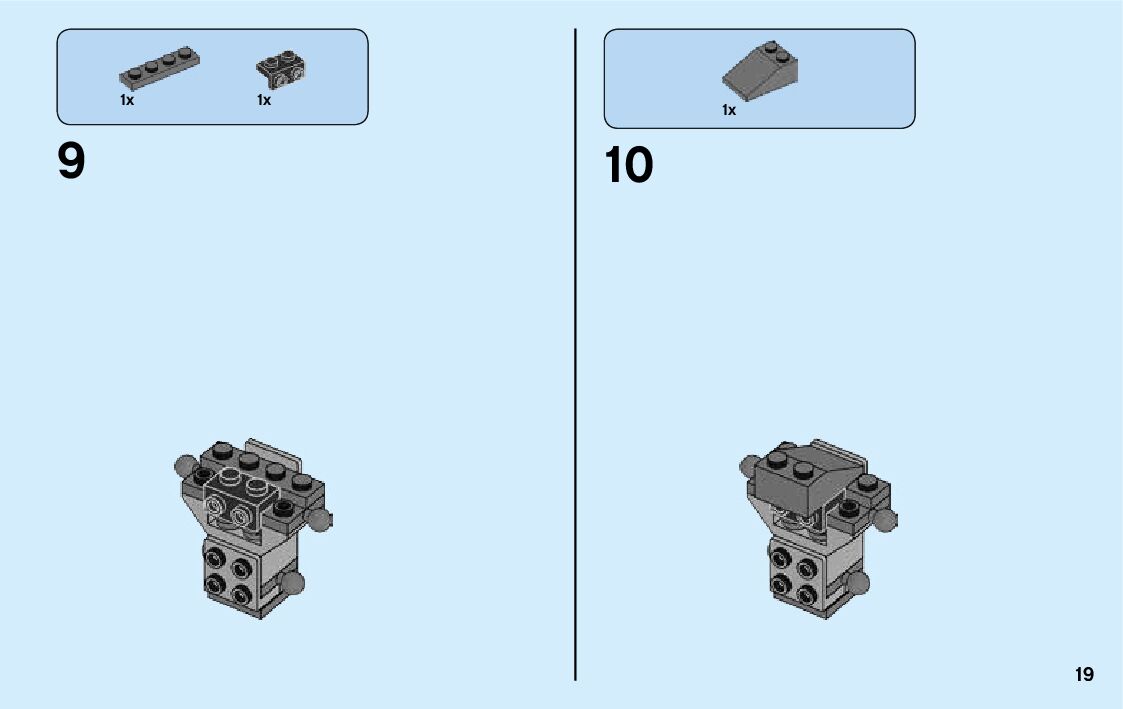 1x 1x

9

1x

10

19