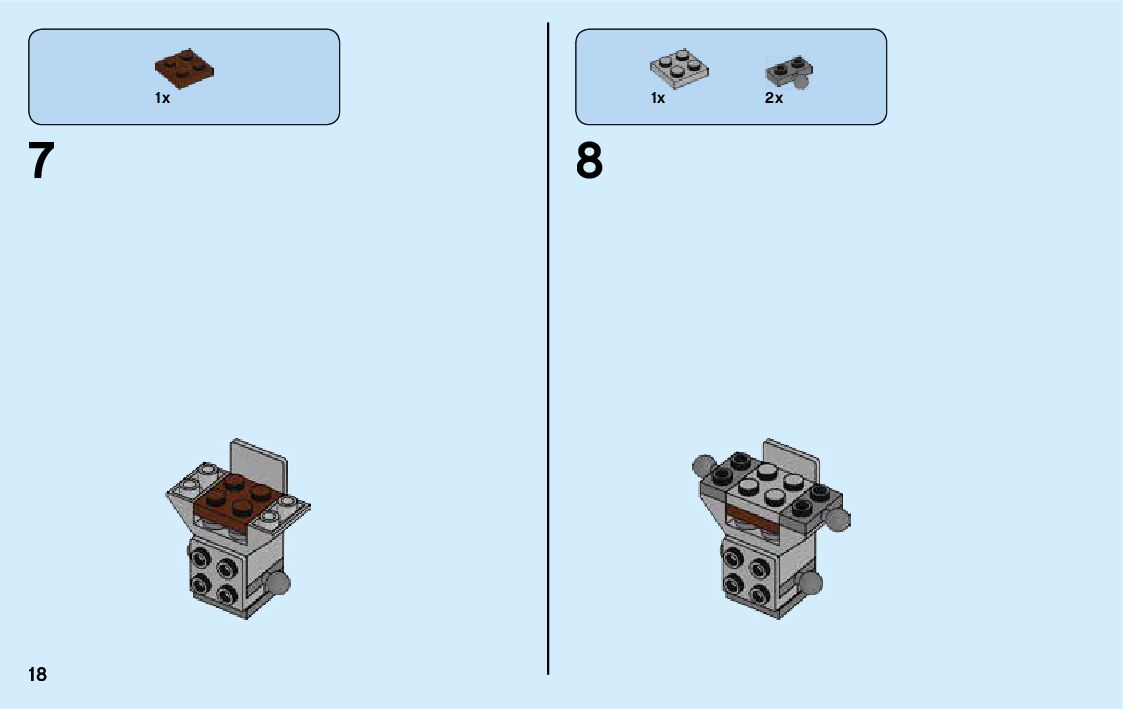 1x

7

1x

2x

8

18