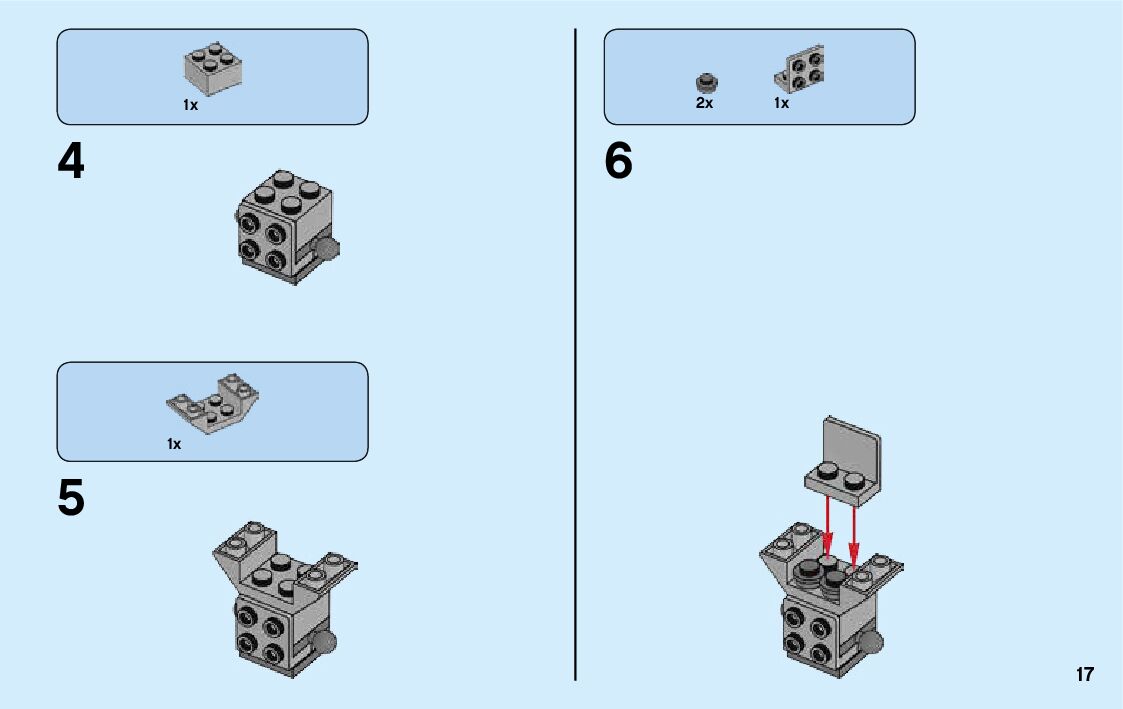 1x

4

1x

5

2x 1x

6

17