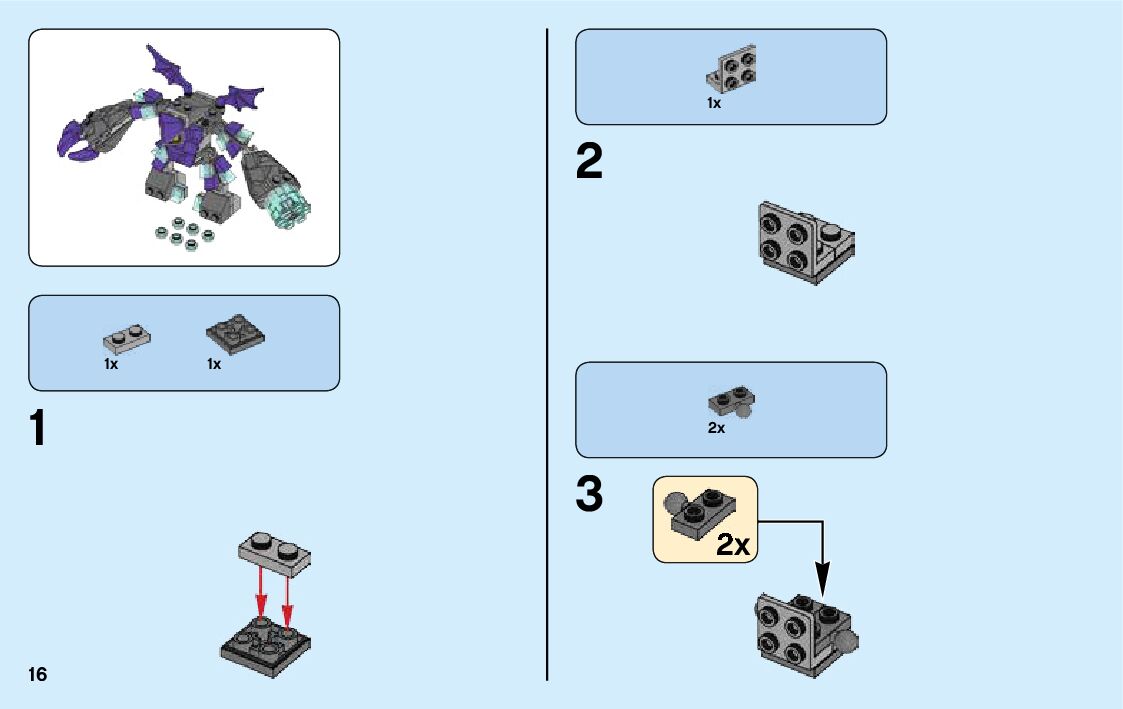 1x

1x

1

16

1x

2

2x

3

2x