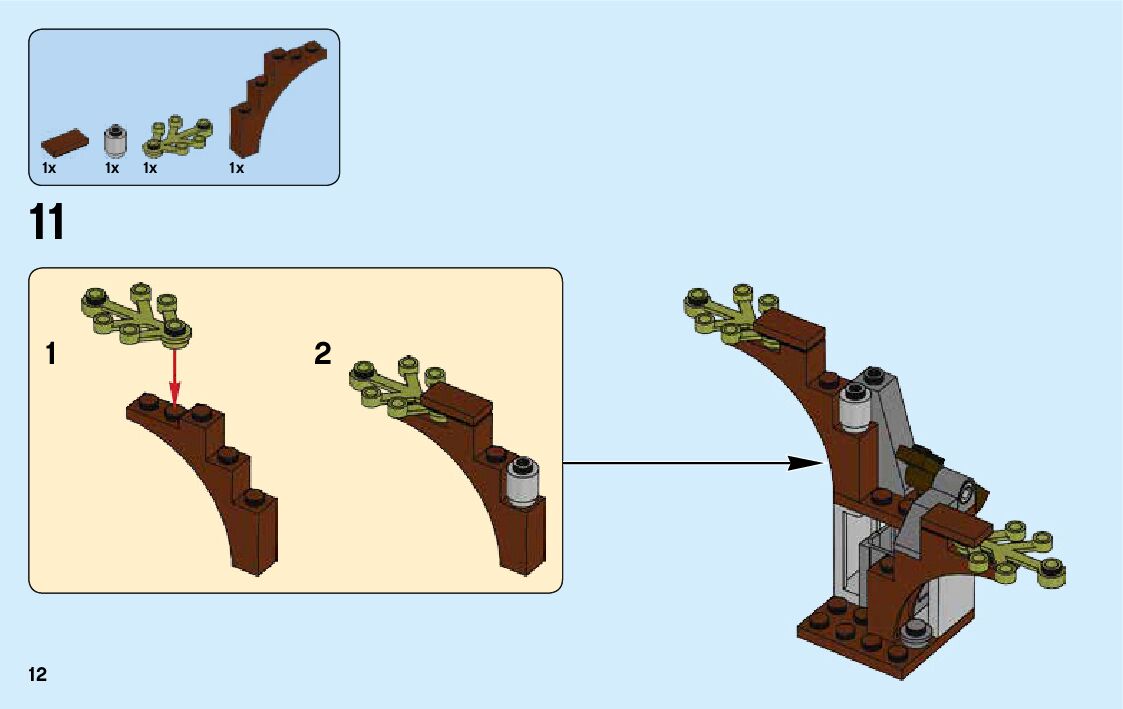 1x 1x 1x 1x

11

1

2

12