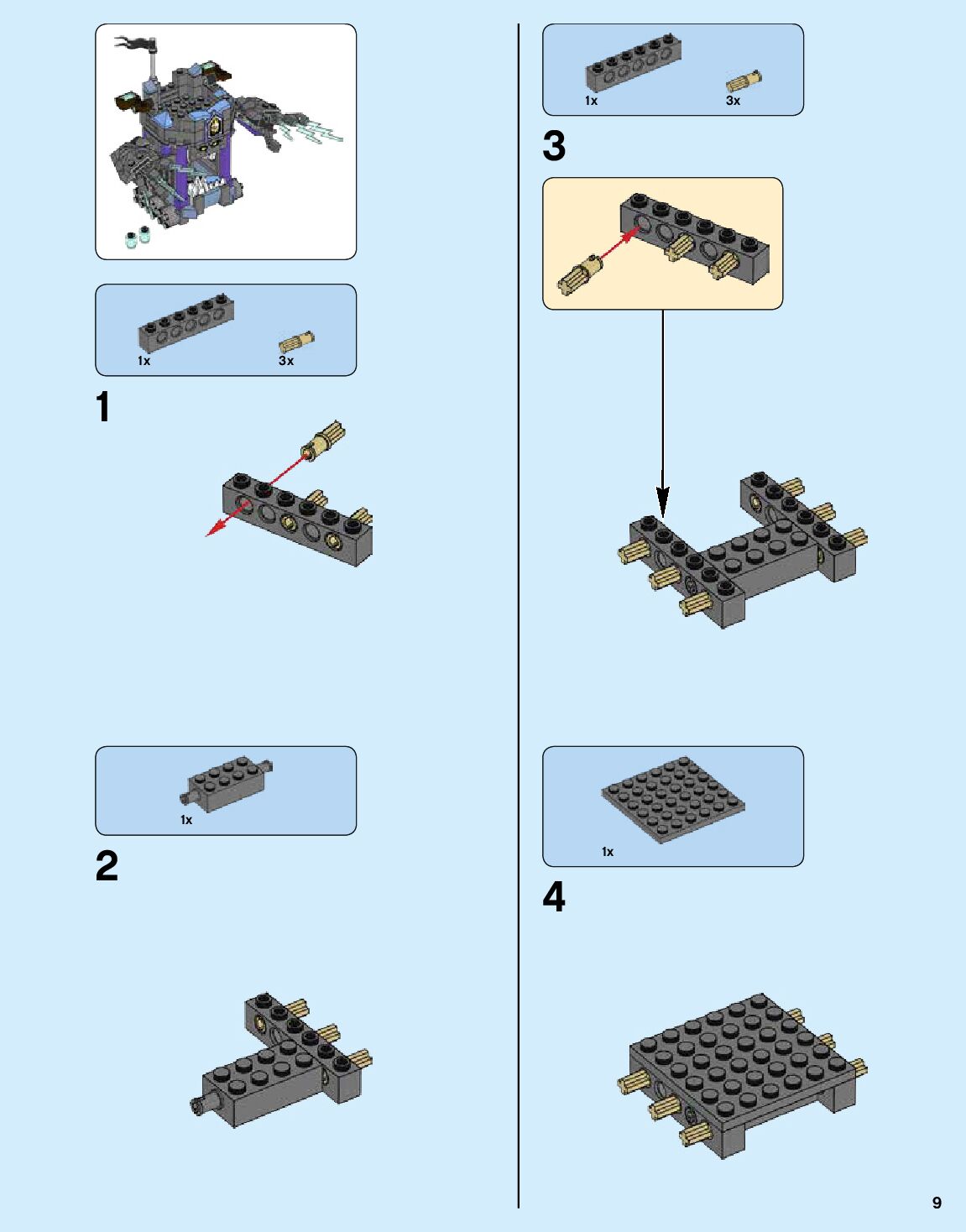 1x
3x

1

1x

2

1x
3x

3

1x

4

9