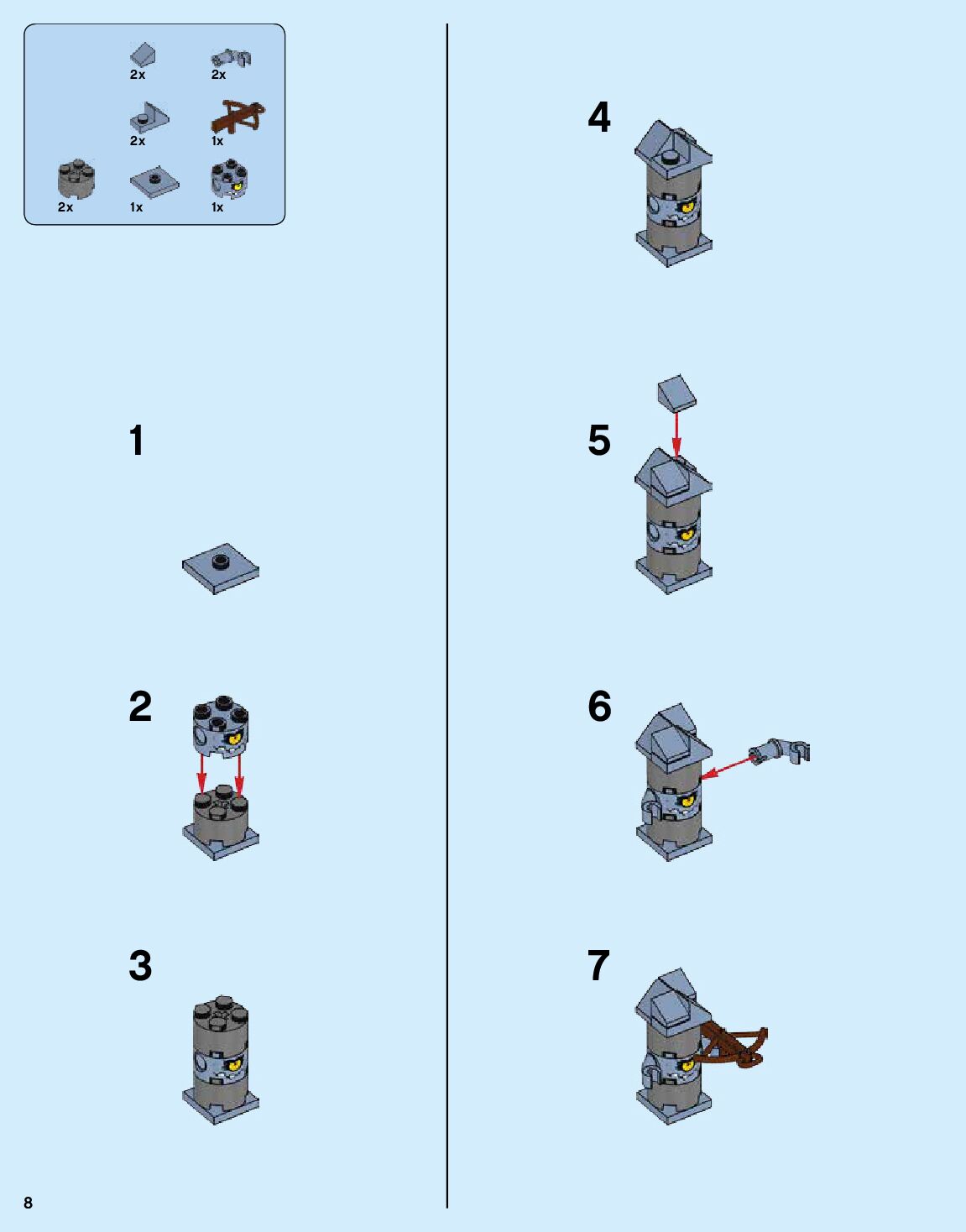 2x
2x
2x
1x
2x
1x
1x

1

2

3

4

5

6

7

8