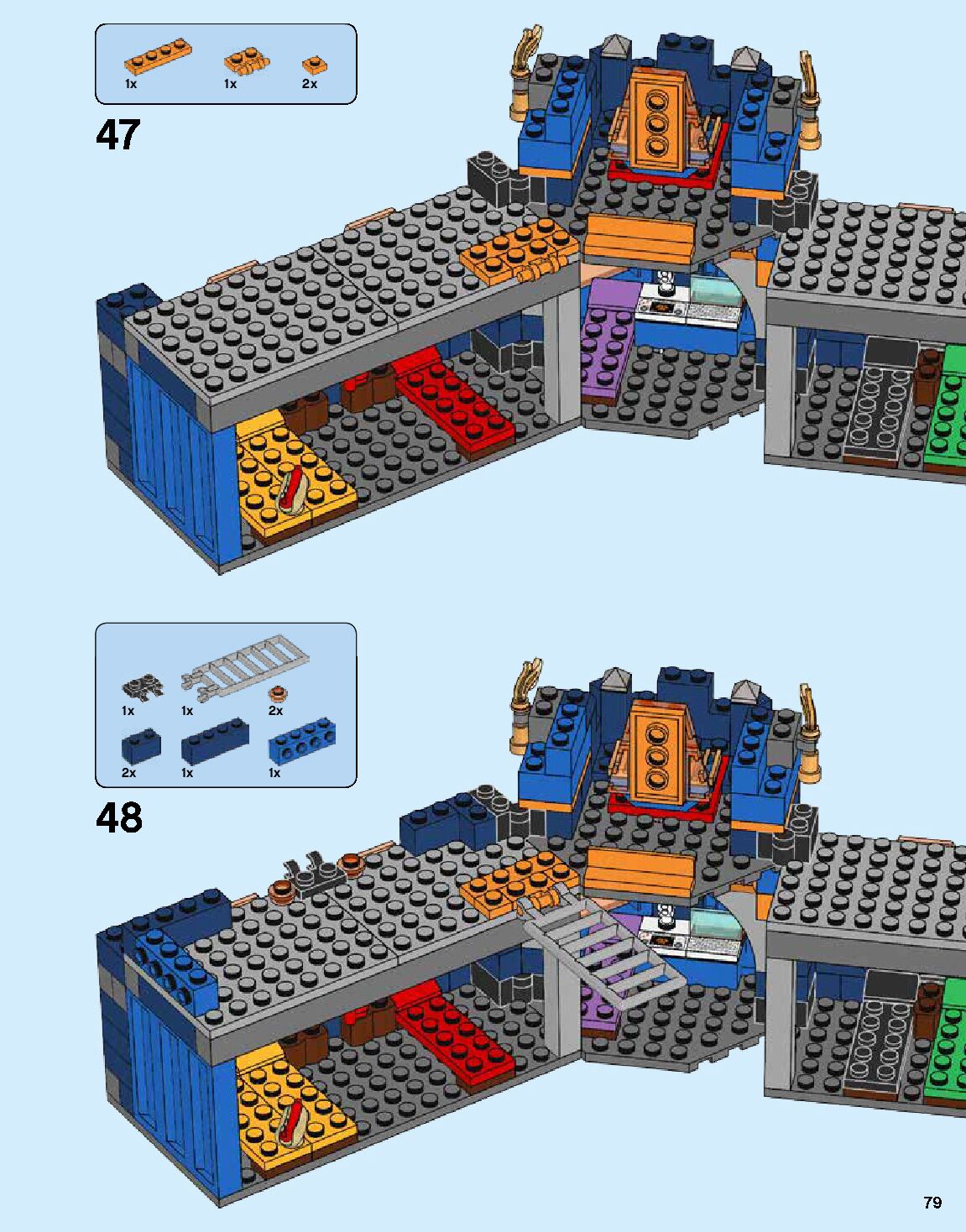 1x 1x 2x

47

1x 1x 2x

2x 1x 1x

48

79