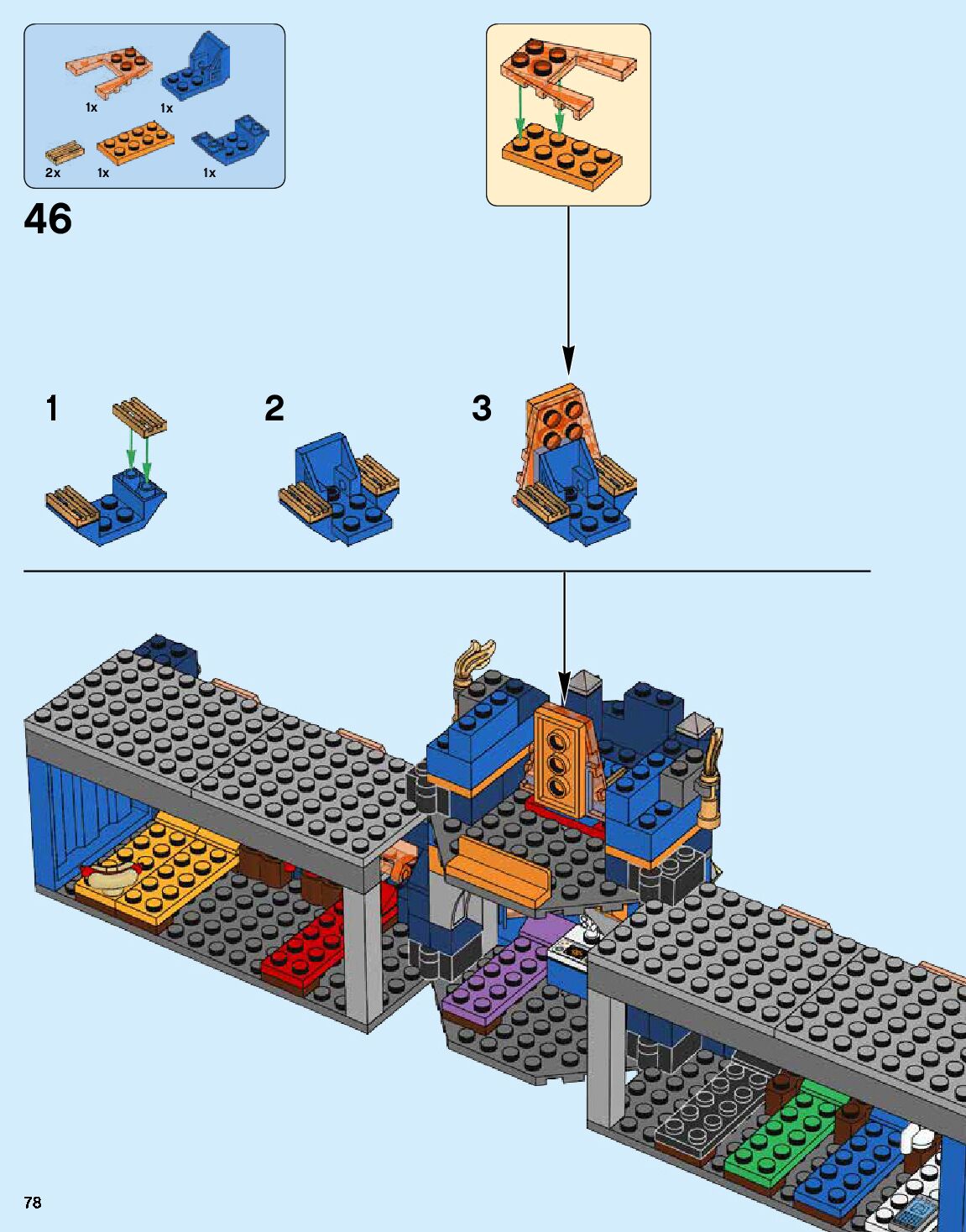 1x 1x
2x 1x 1x

46

1

2

3

78