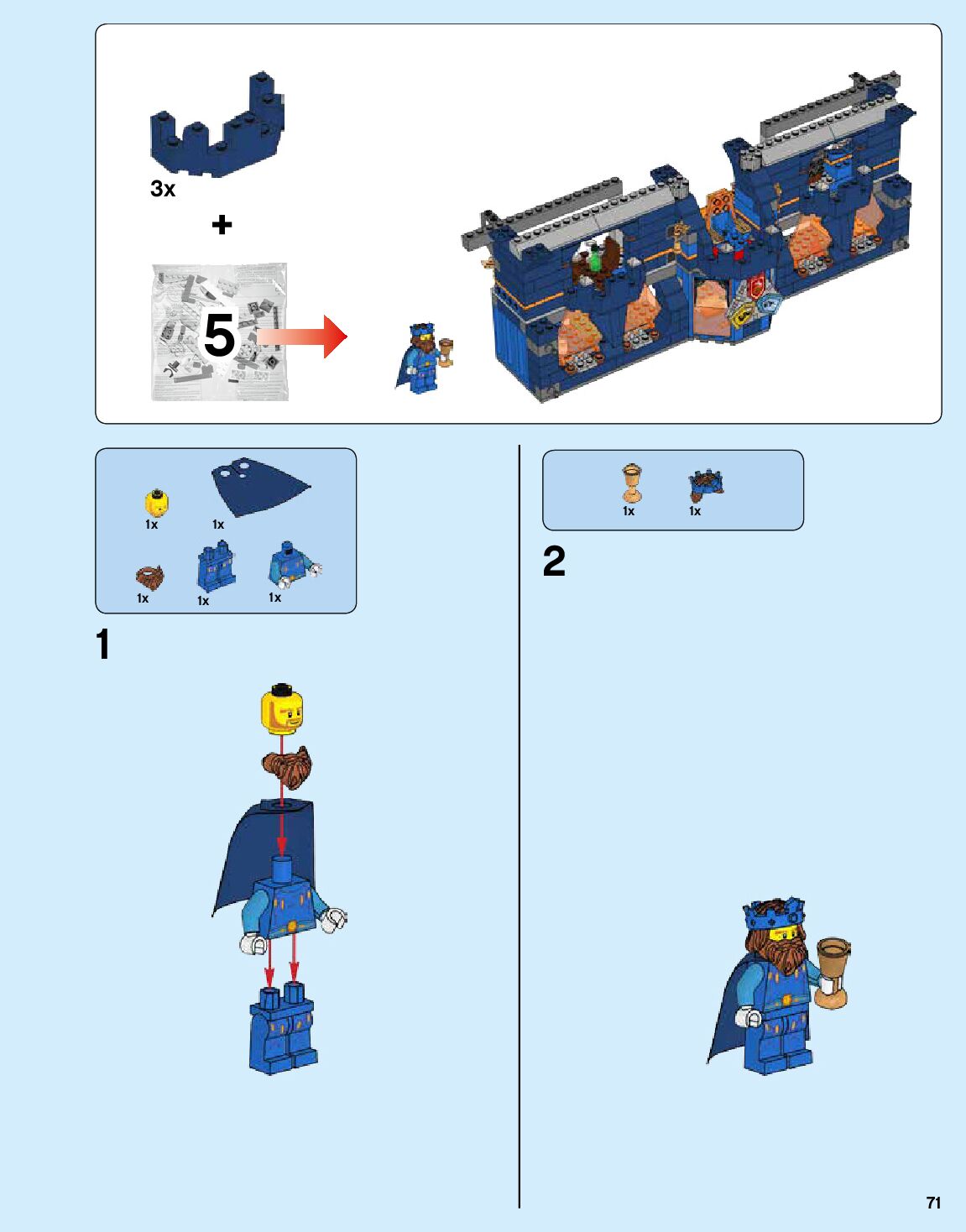 3x

+

5

1x 1x

1x 1x 1x

1

1x 1x

2

71