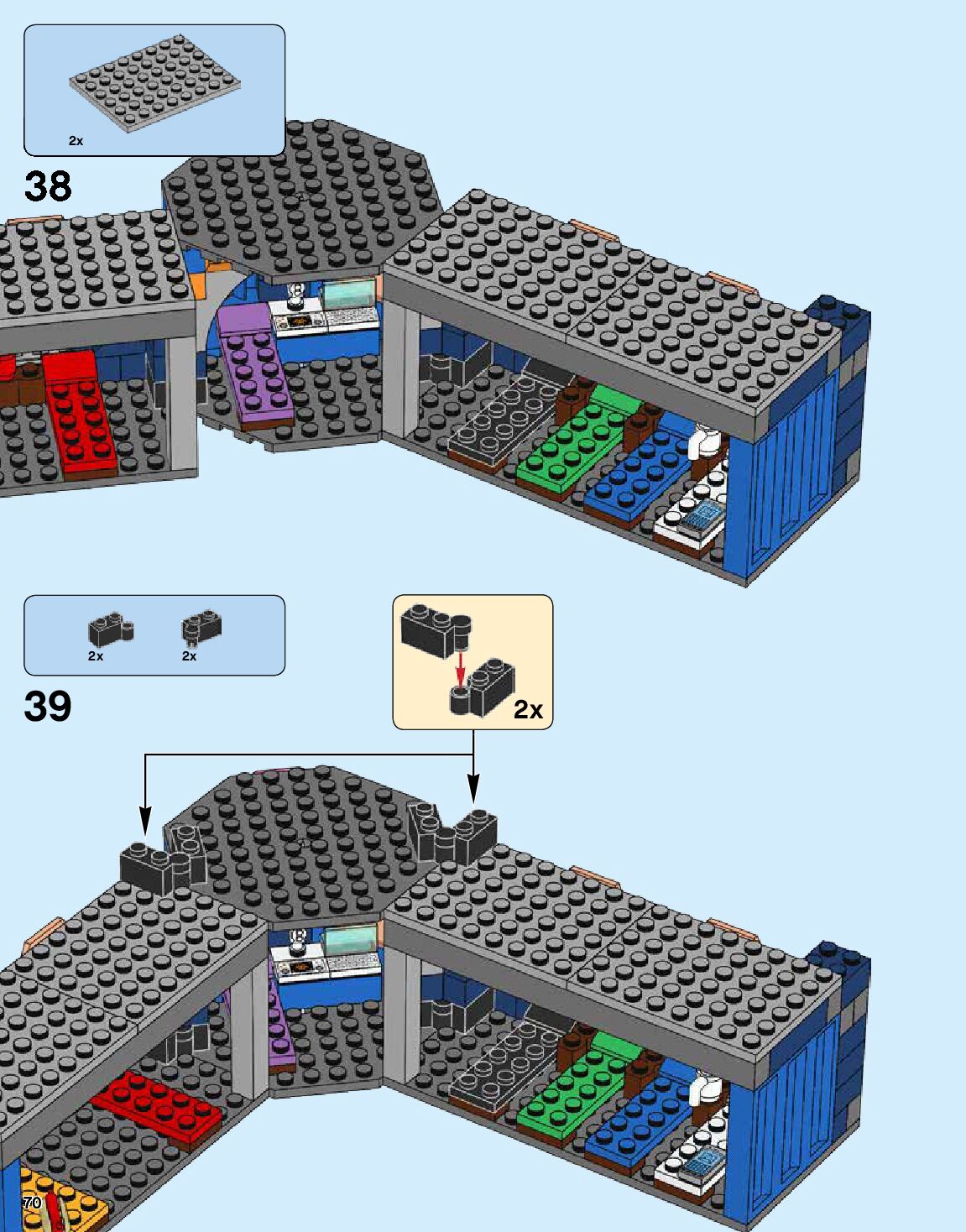 2x

38

2x 2x

39

2x

70