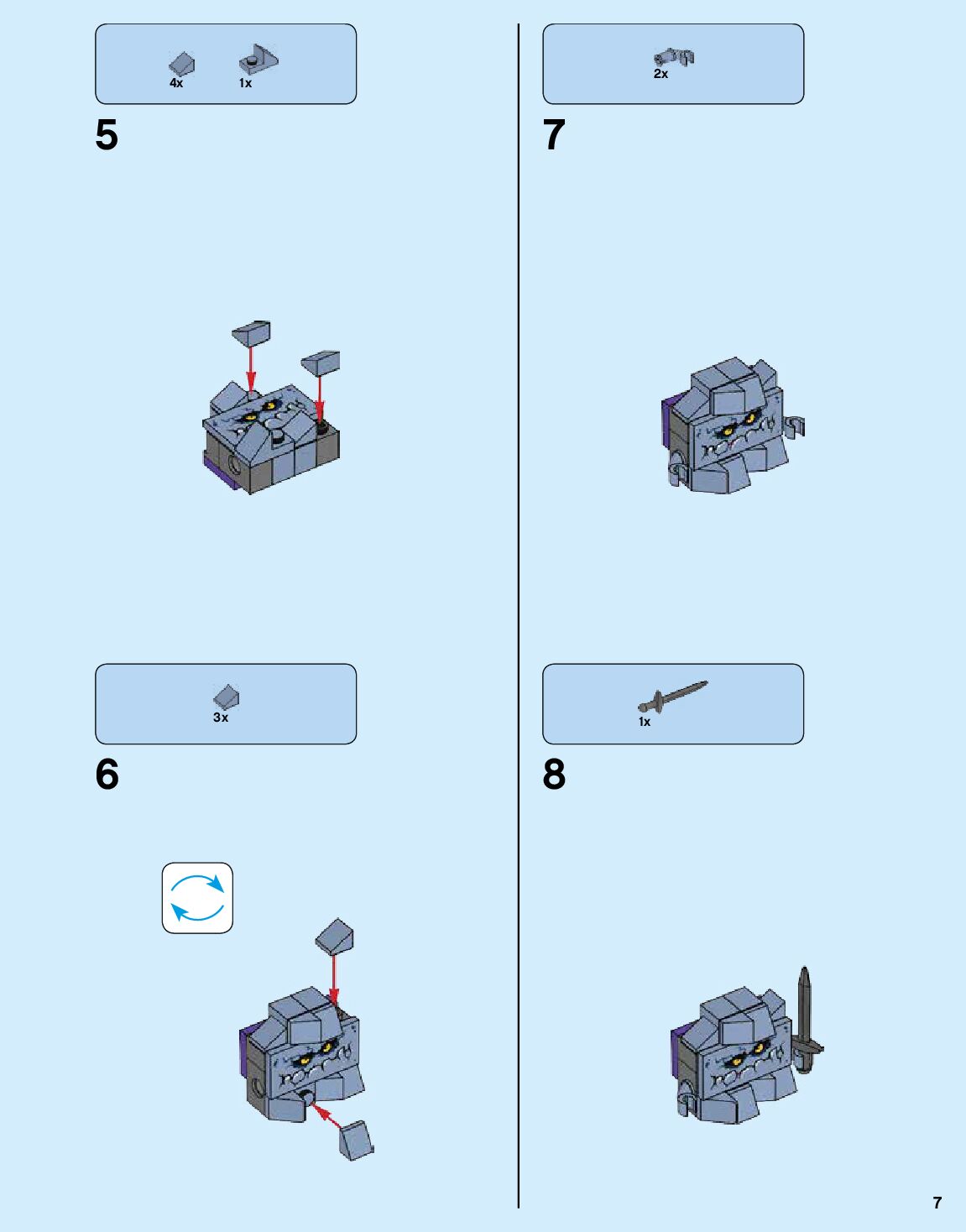 4x 1x

5

3x

6

2x

7

1x

8

7