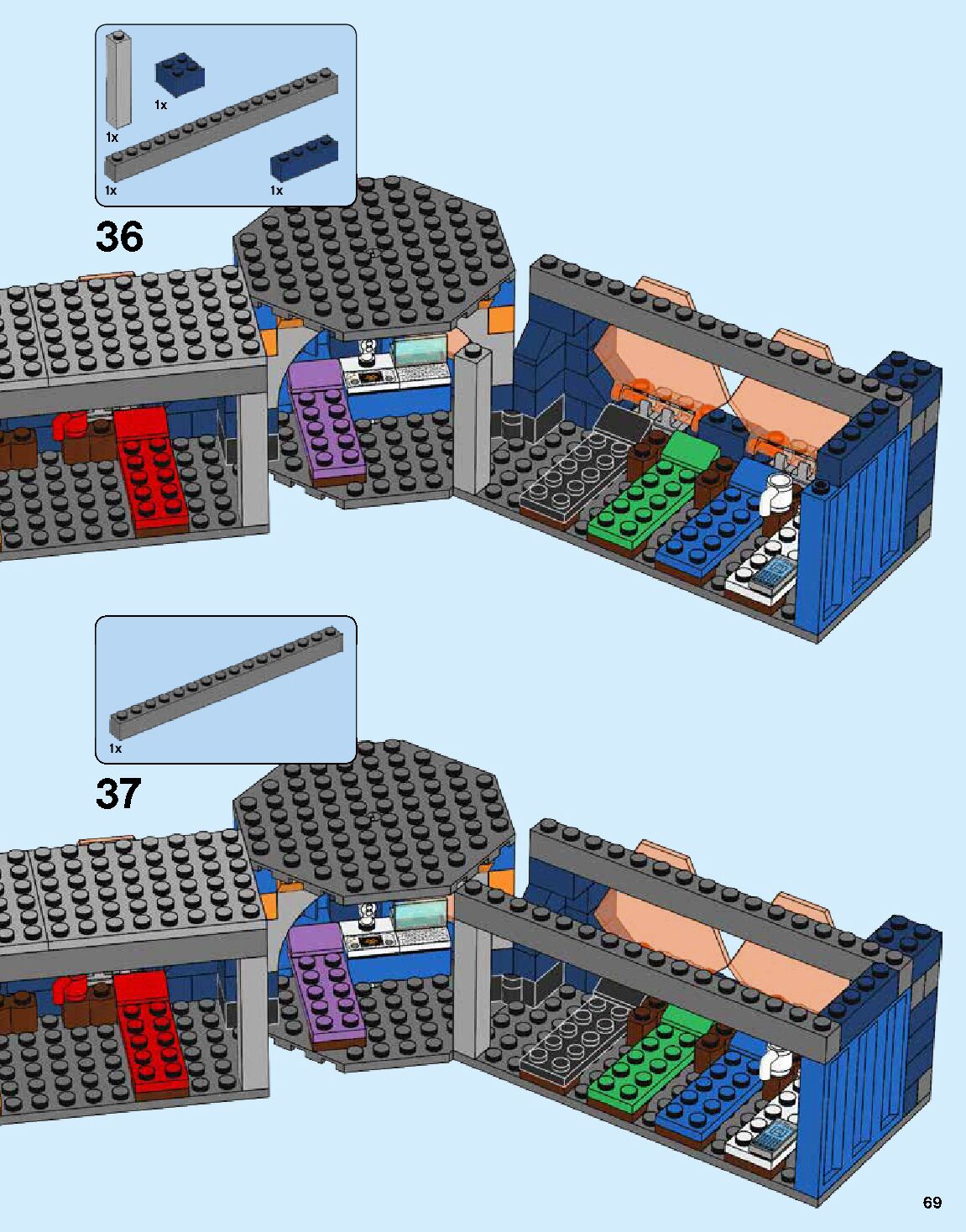 1x

1x

1x

1x

36

1x

37

69