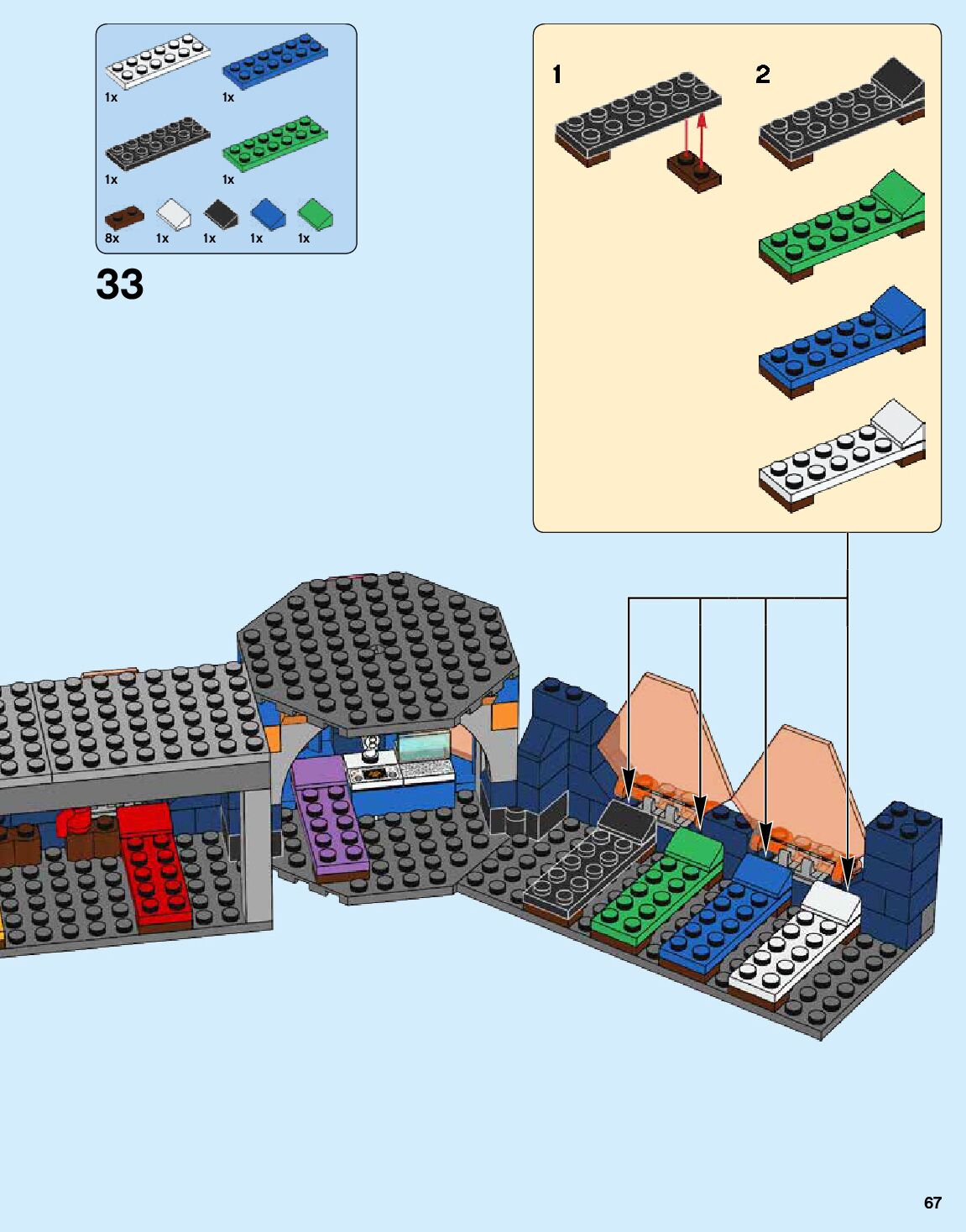 1x
1x
1x
1x
8x 1x 1x 1x 1x

33

1
2

67