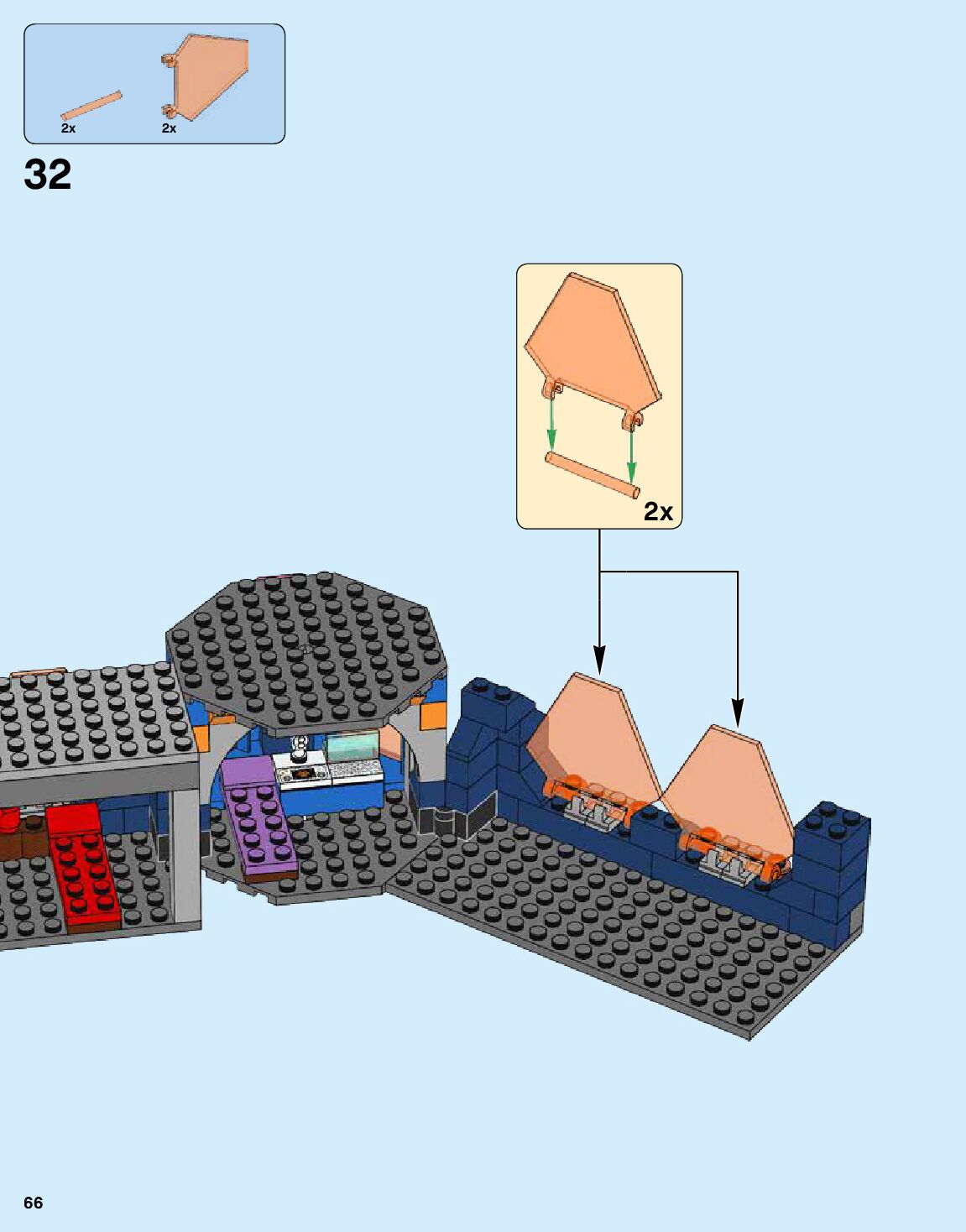 2x
2x

32

2x

66