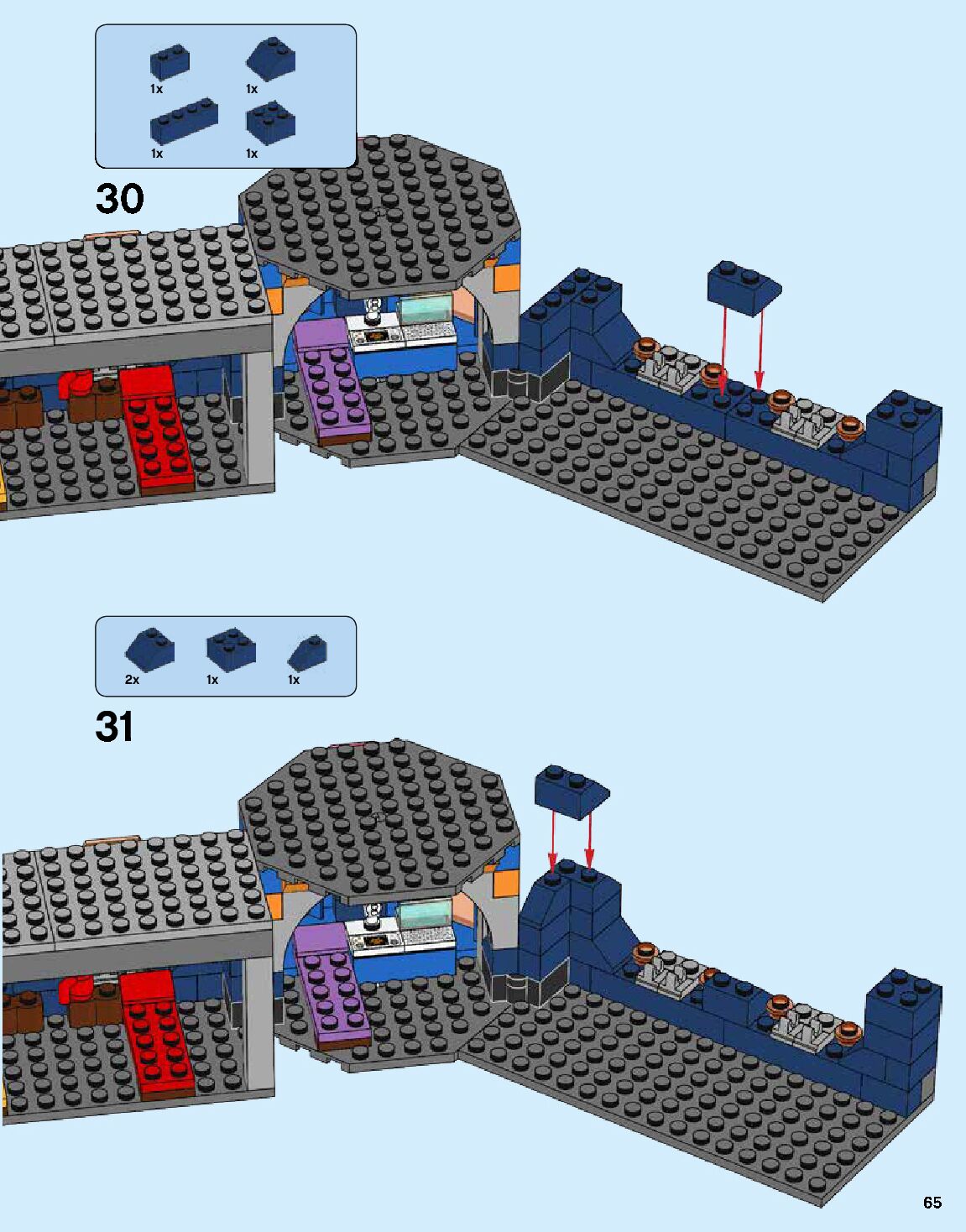 1x
1x
1x
1x

30

2x
1x
1x

31

65