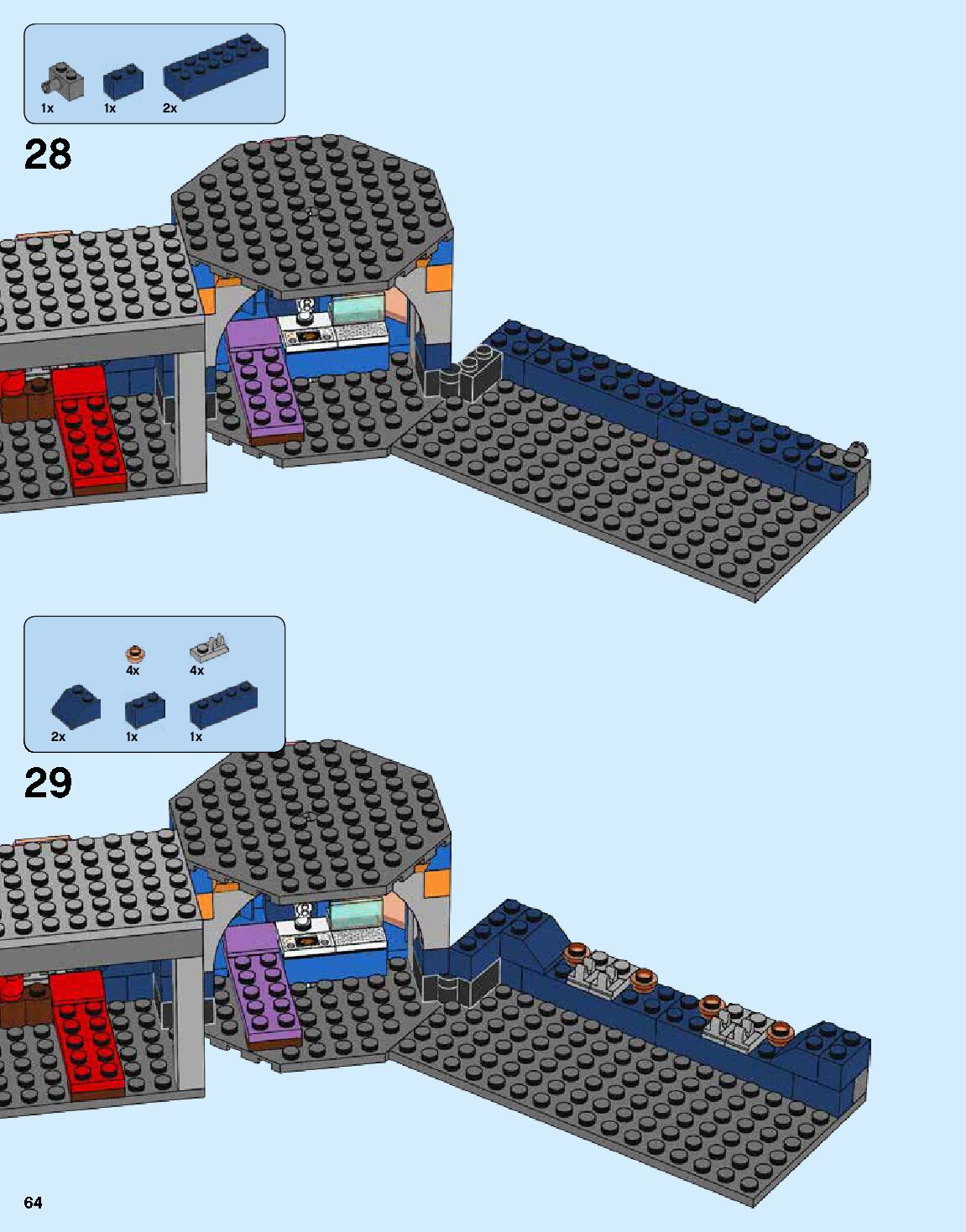 1x 1x 2x

28

4x 4x

2x 1x 1x

29

64