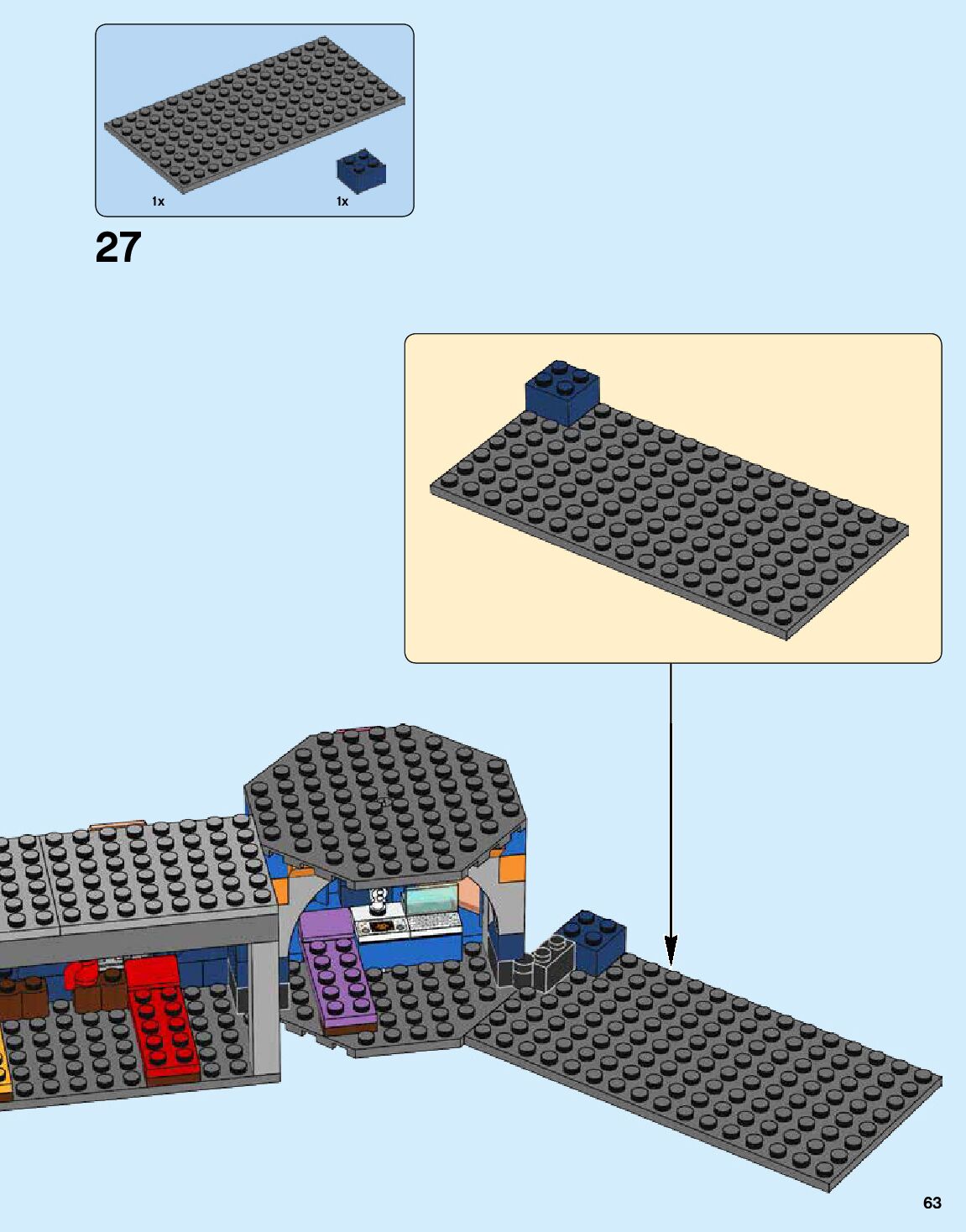 1x 1x

27

63