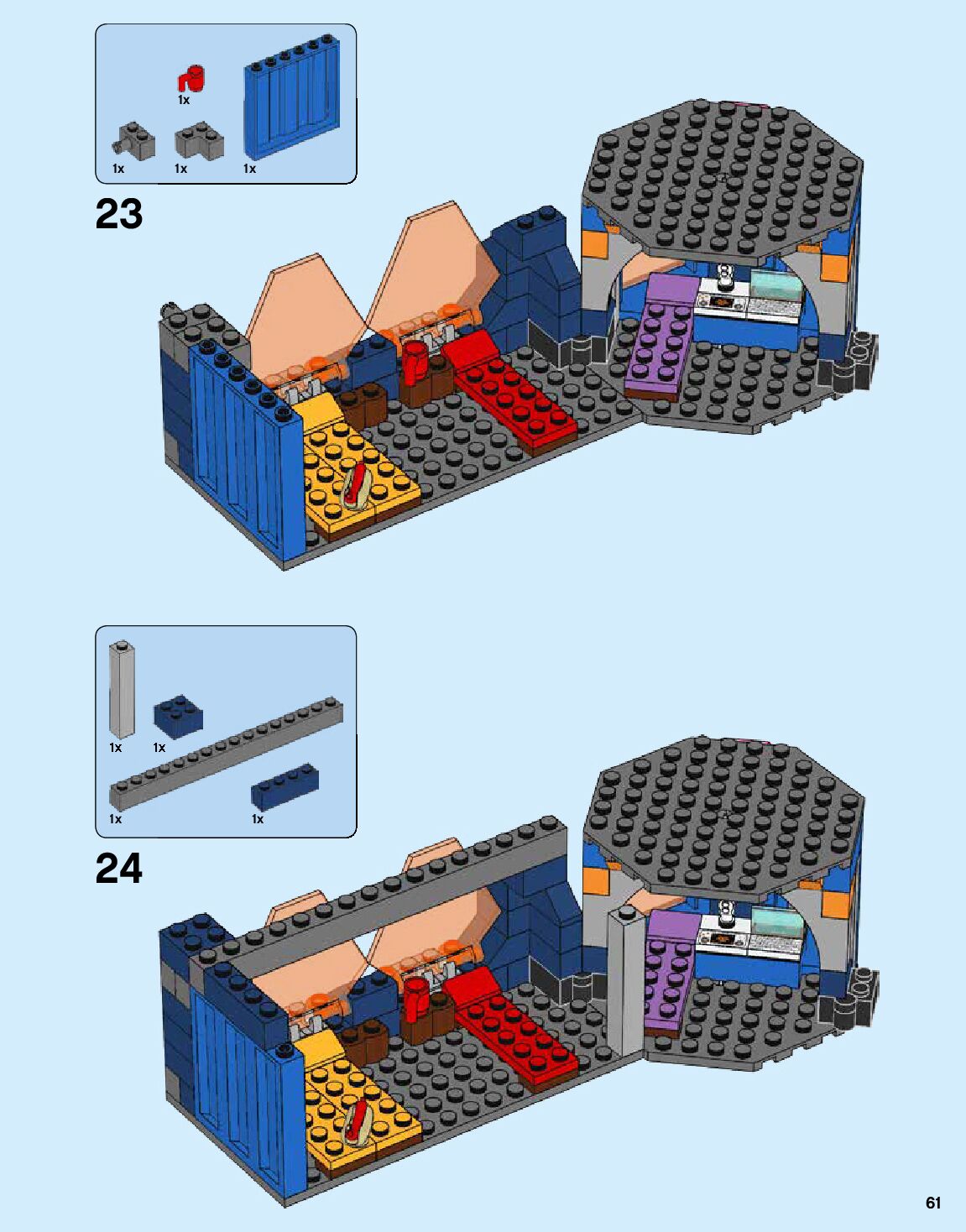 1x

1x 1x 1x

23

1x 1x

1x 1x

24

61