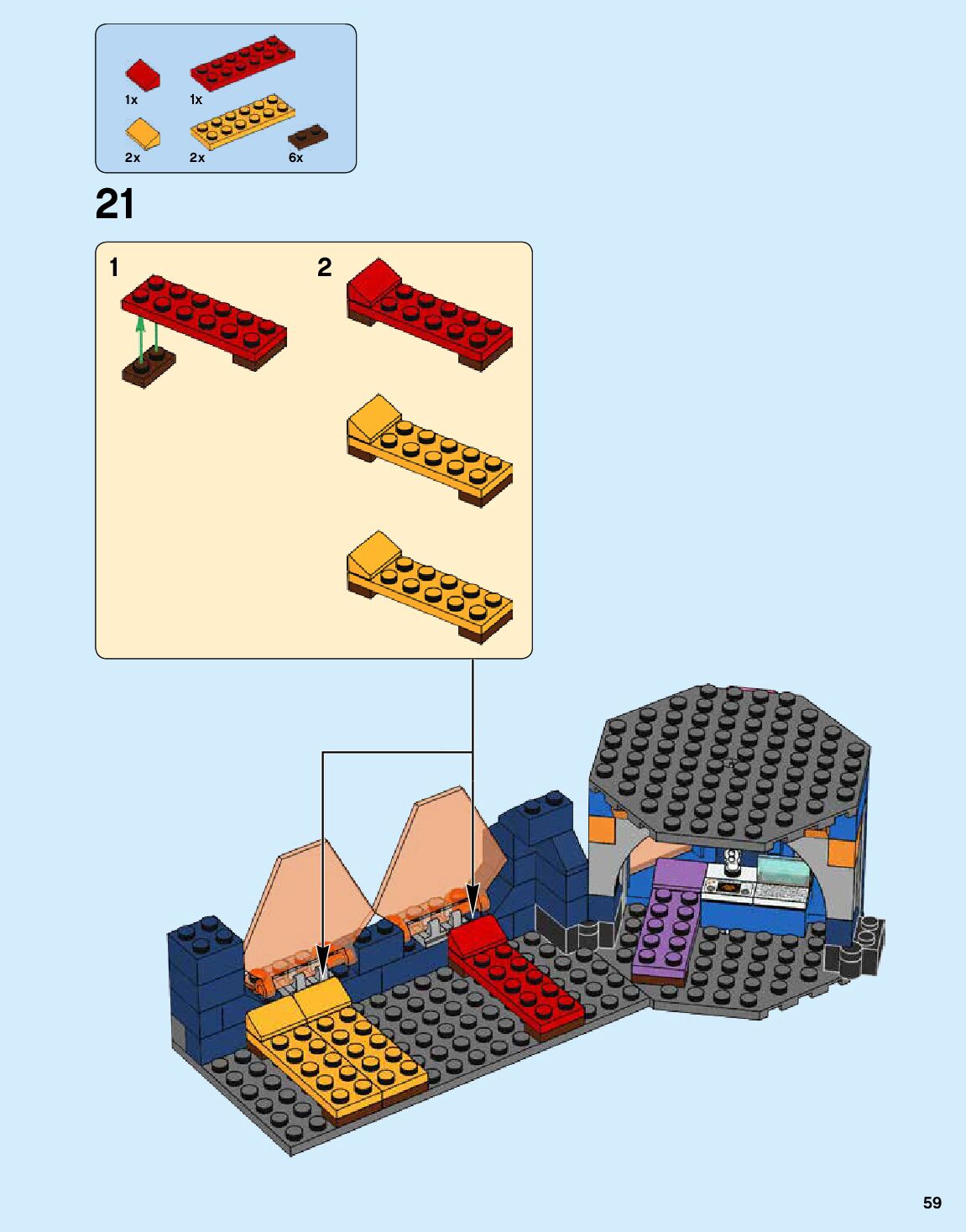 1x 1x
2x 2x 6x

21

1

2

59