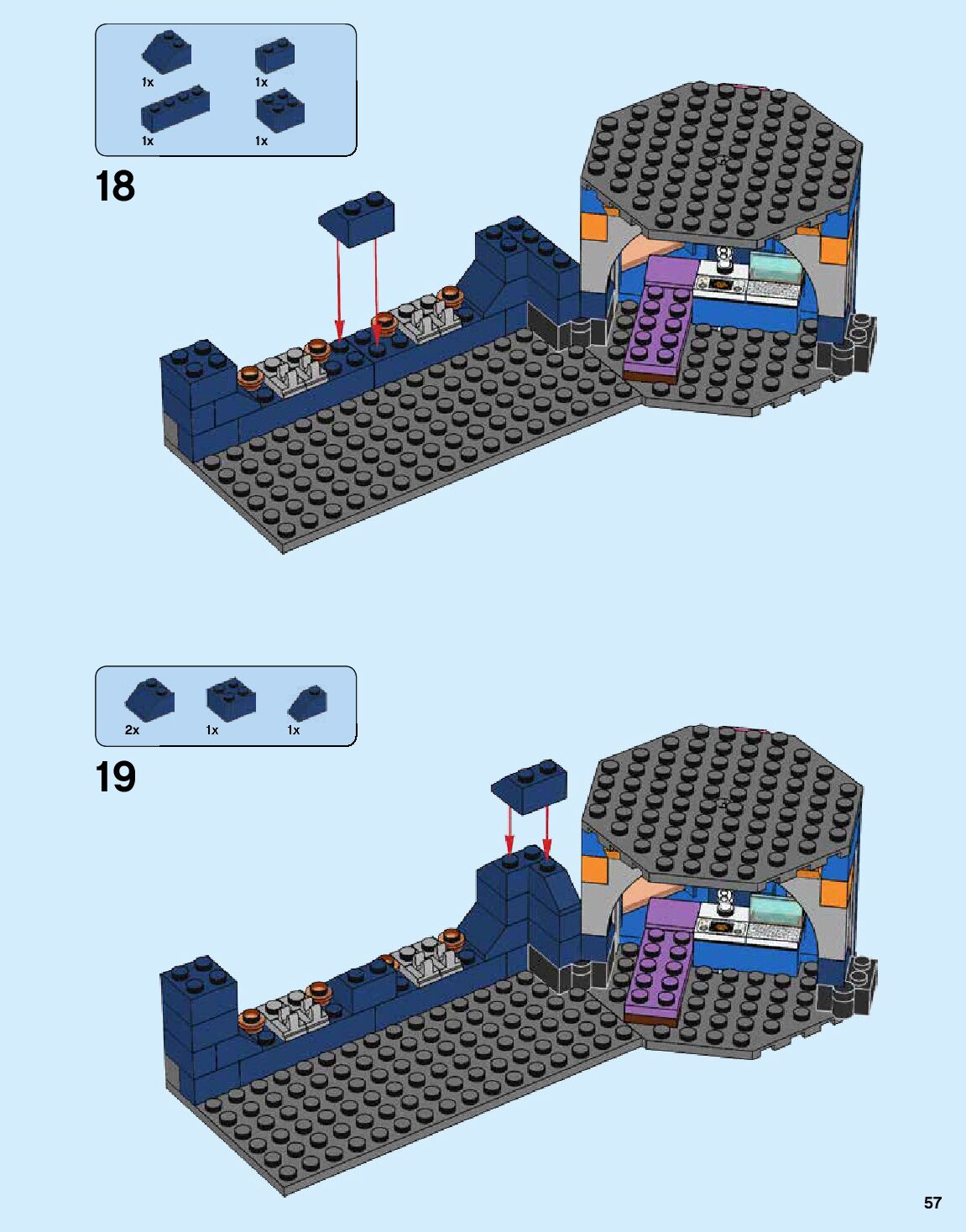 1x
1x
1x
1x

18

2x
1x
1x

19

57