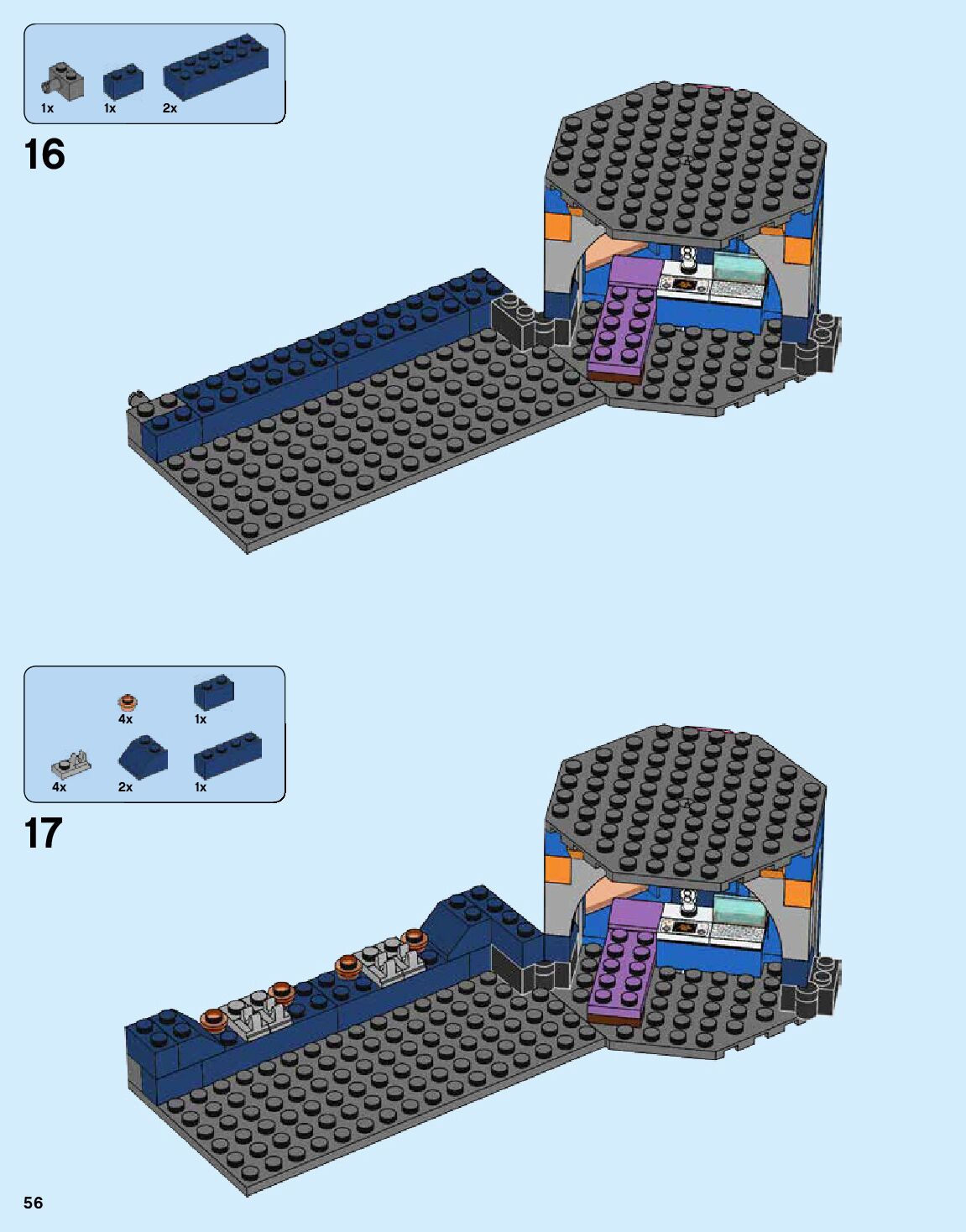 1x 1x 2x

16

4x 1x

4x 2x 1x

17

56