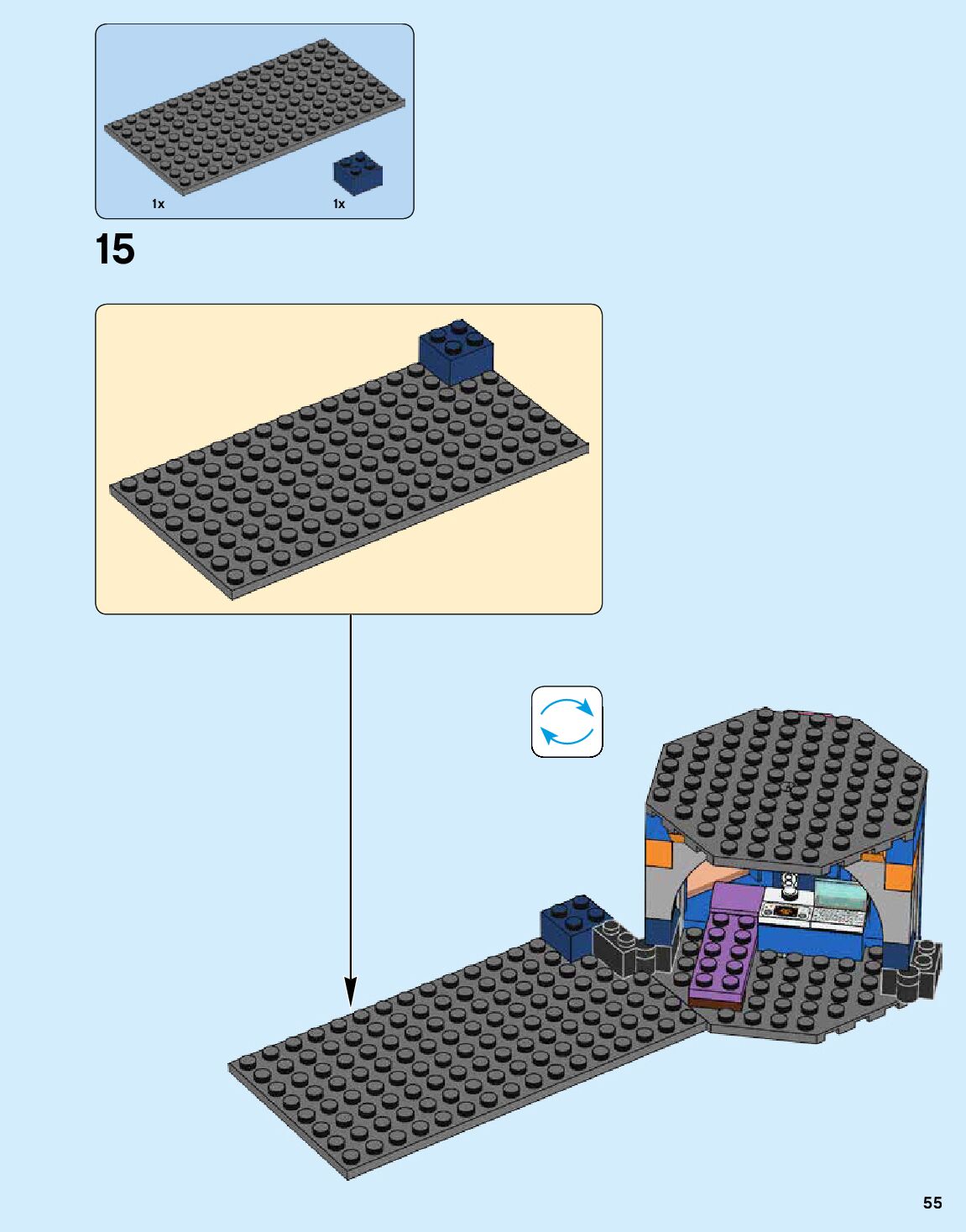 1x
1x

15

55