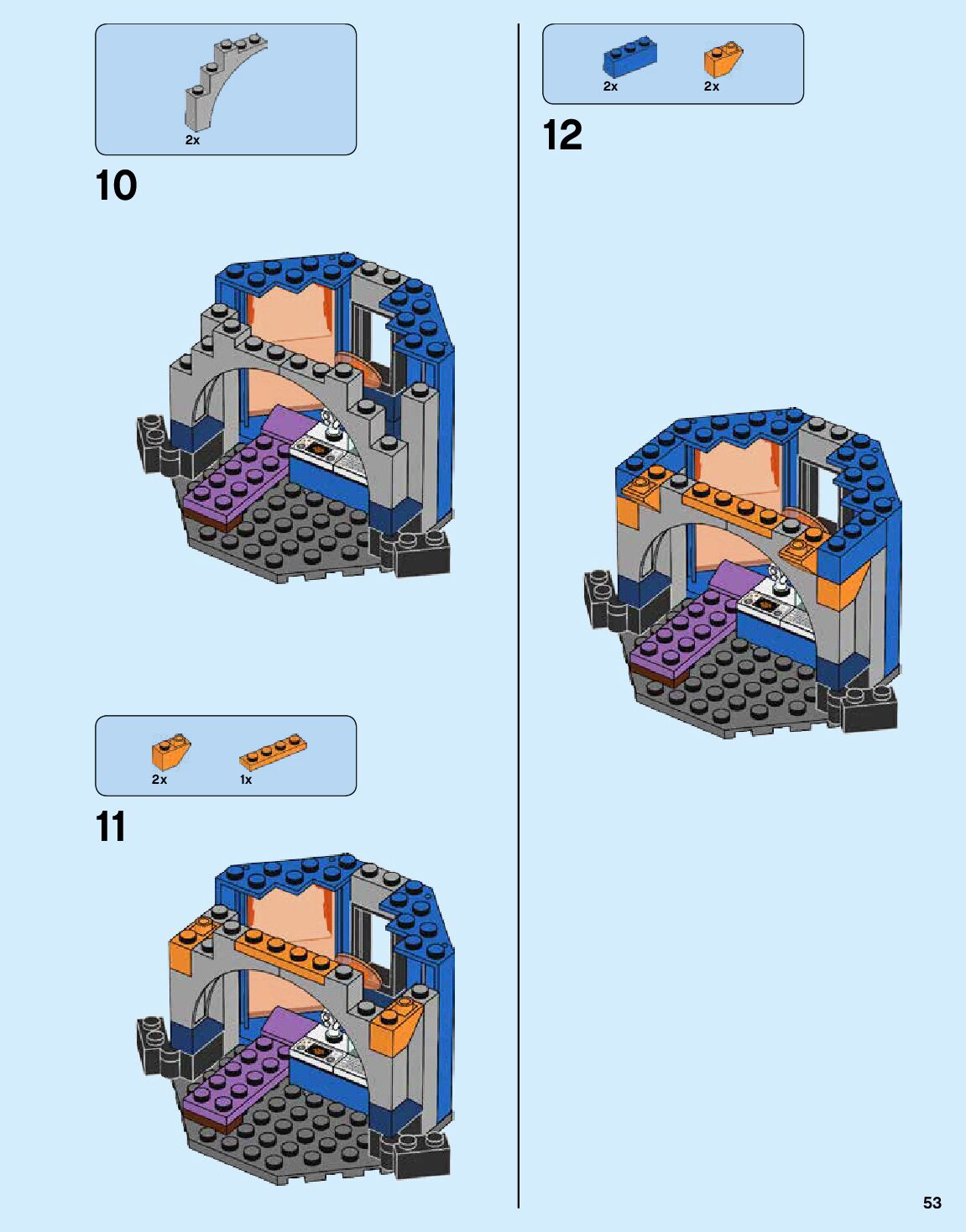 2x

10

2x

1x

11

2x

2x

12

53