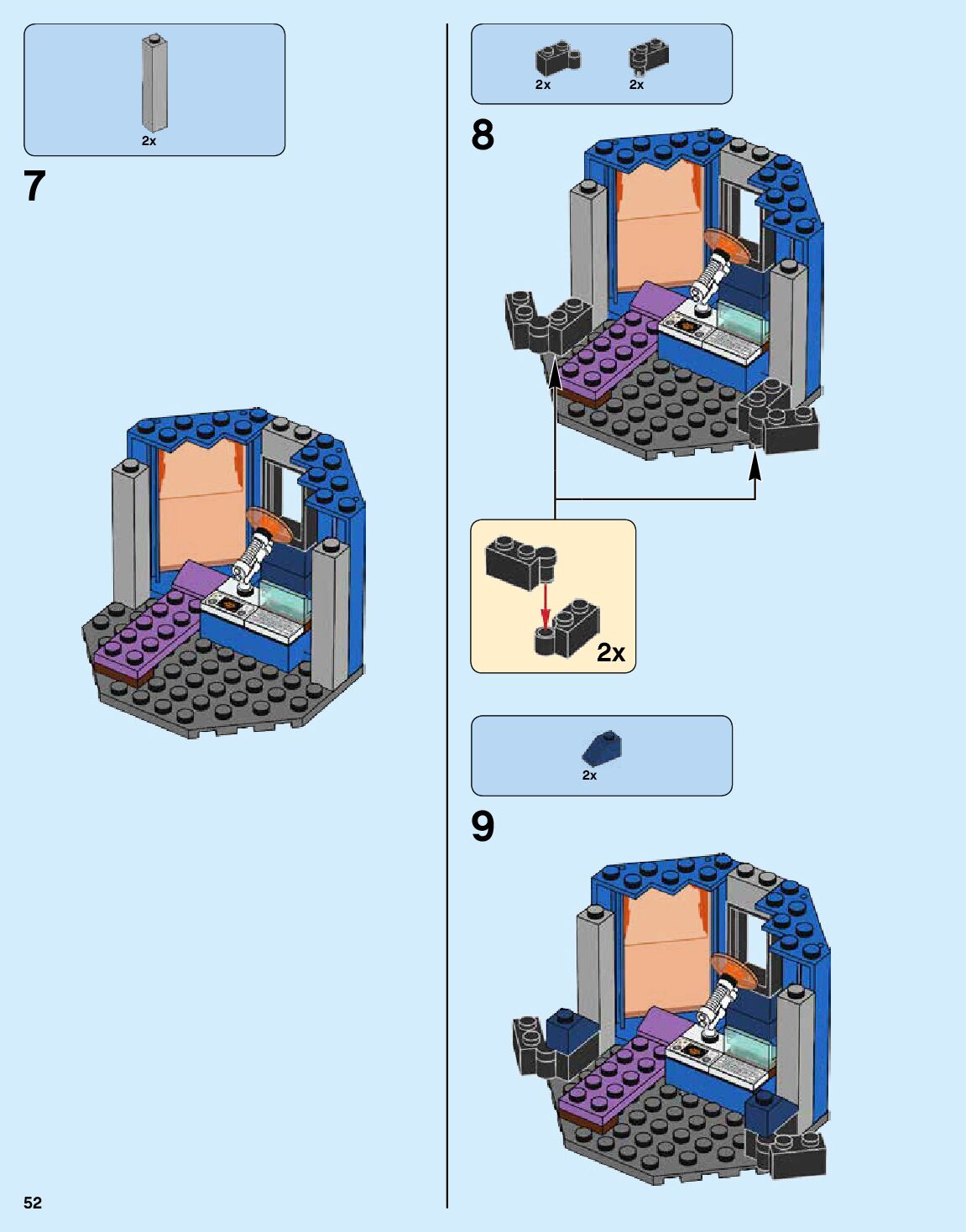 2x

7

2x 2x

8

2x

2x

9

52