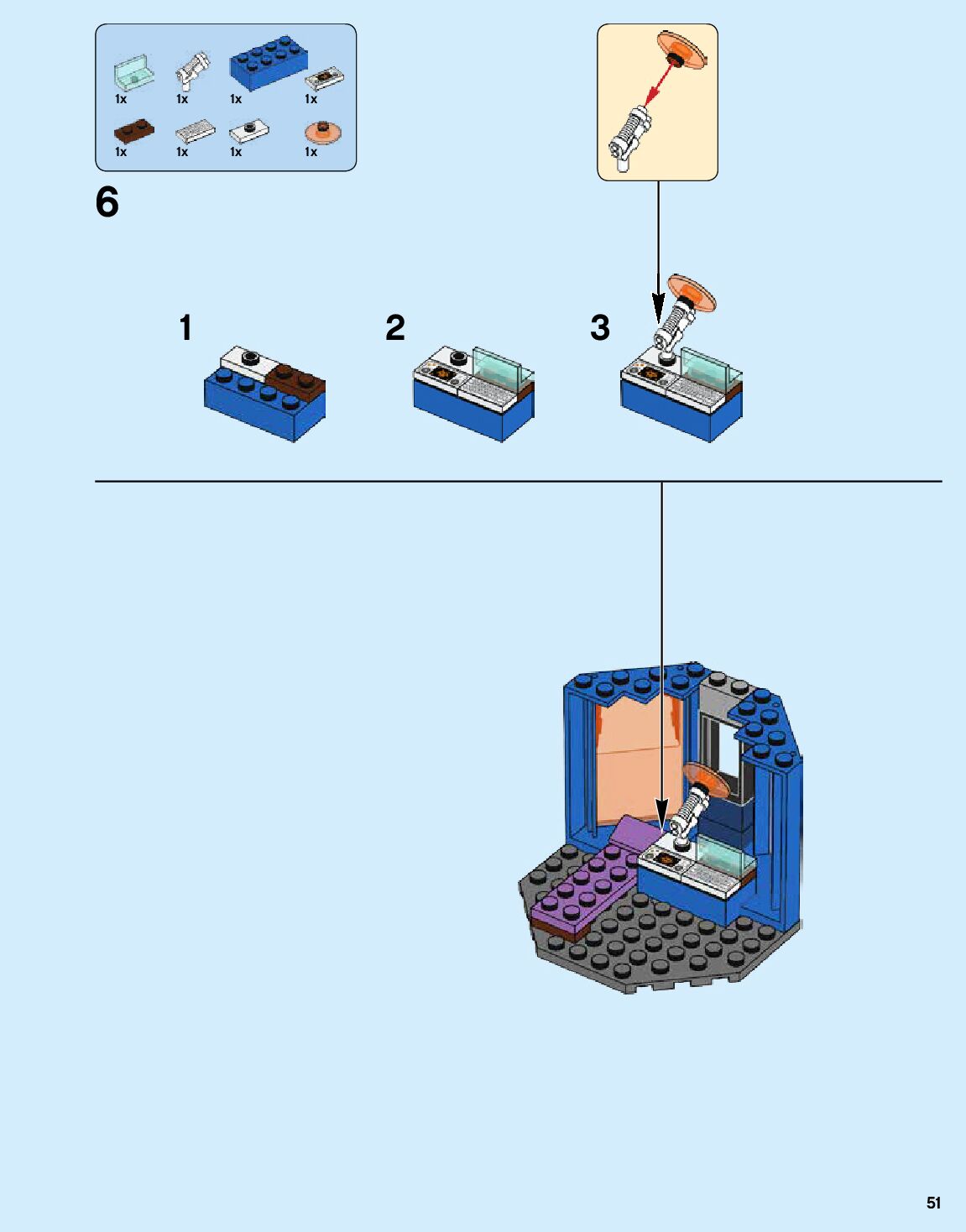 1x 1x 1x 1x
1x 1x 1x 1x

6

1

2

3

51