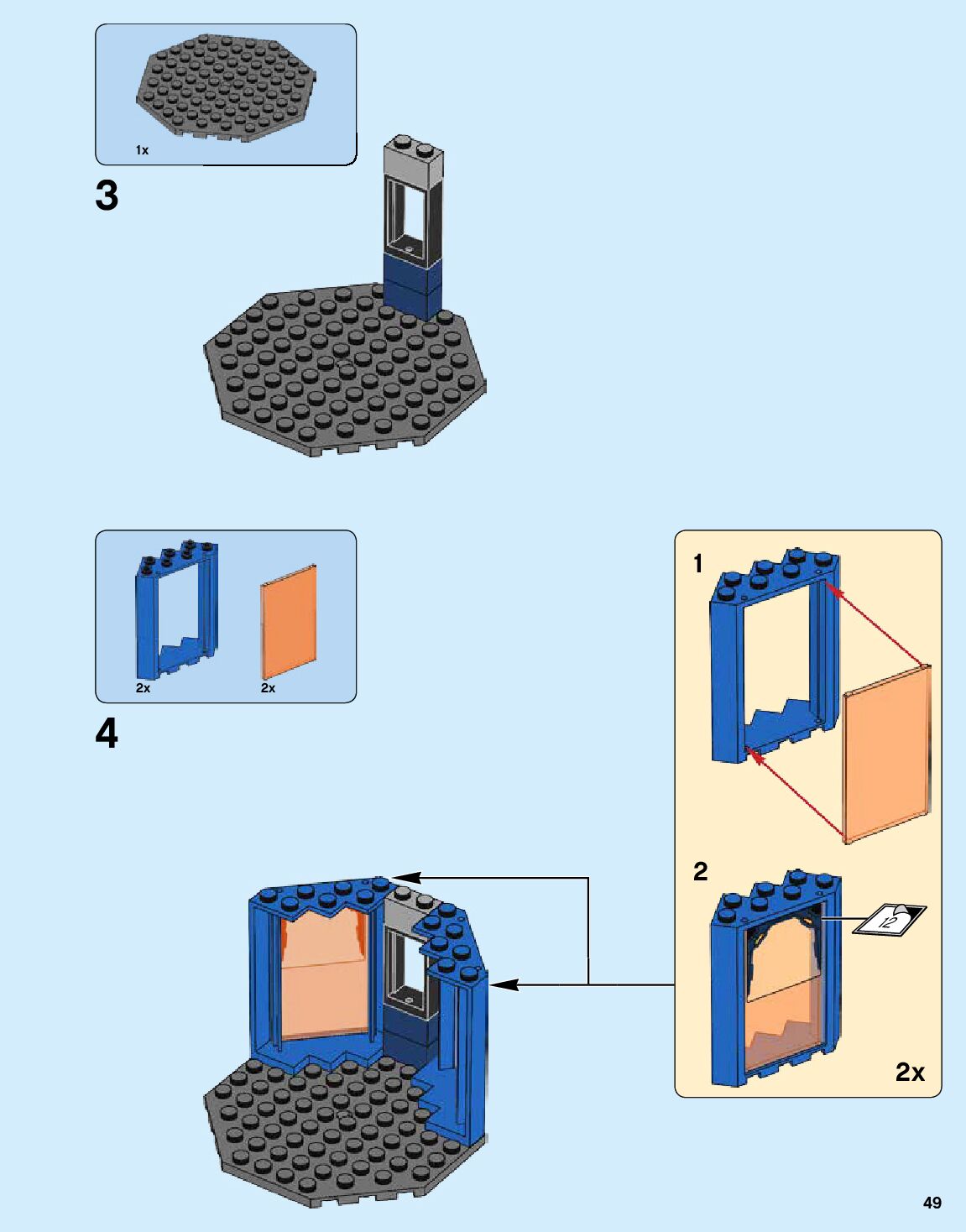 1x

3

2x

2x

4

1

2

12

2x

49