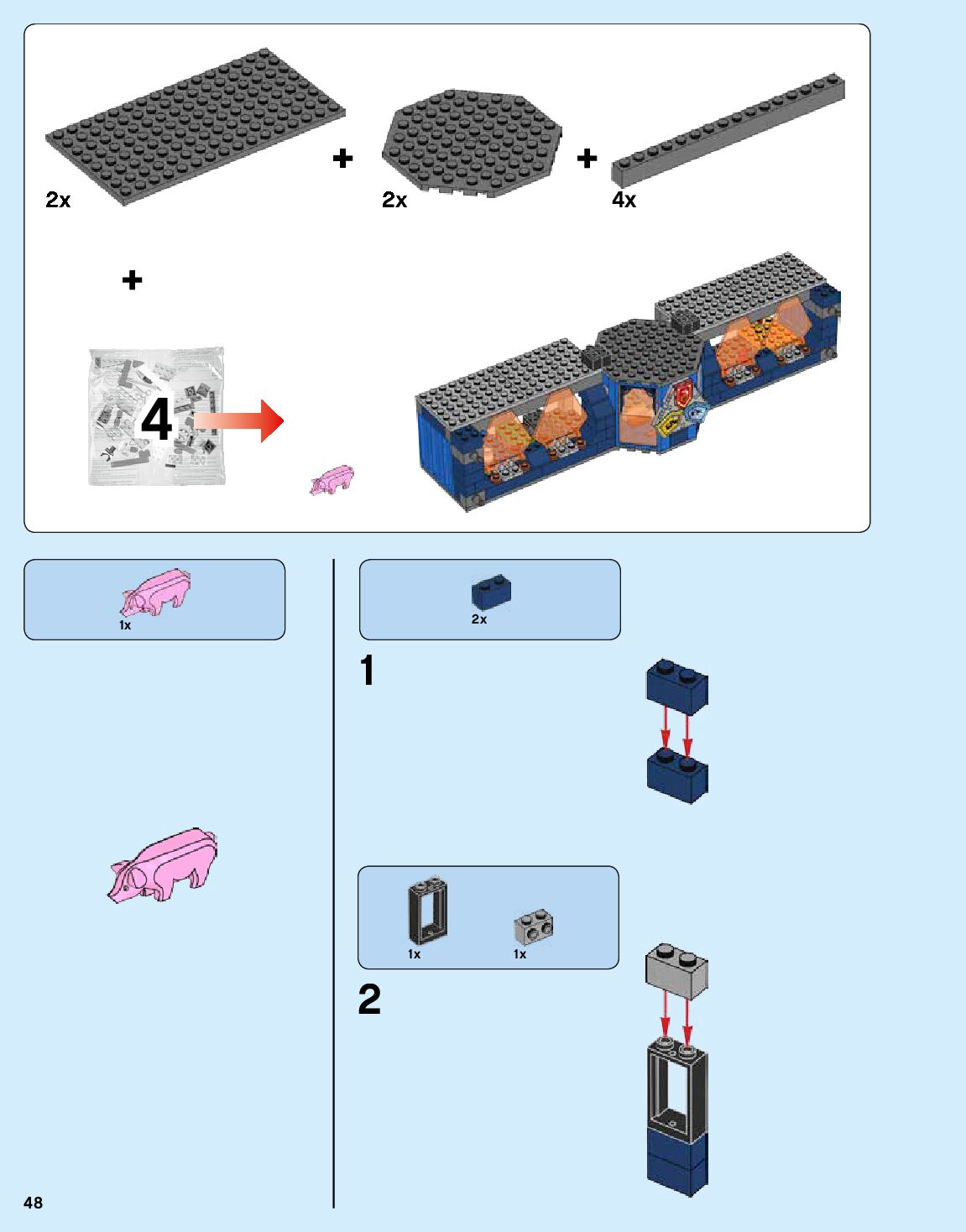 2x
+
2x
+
4x
+
4

1x

2x
1

1x
1x
2

48