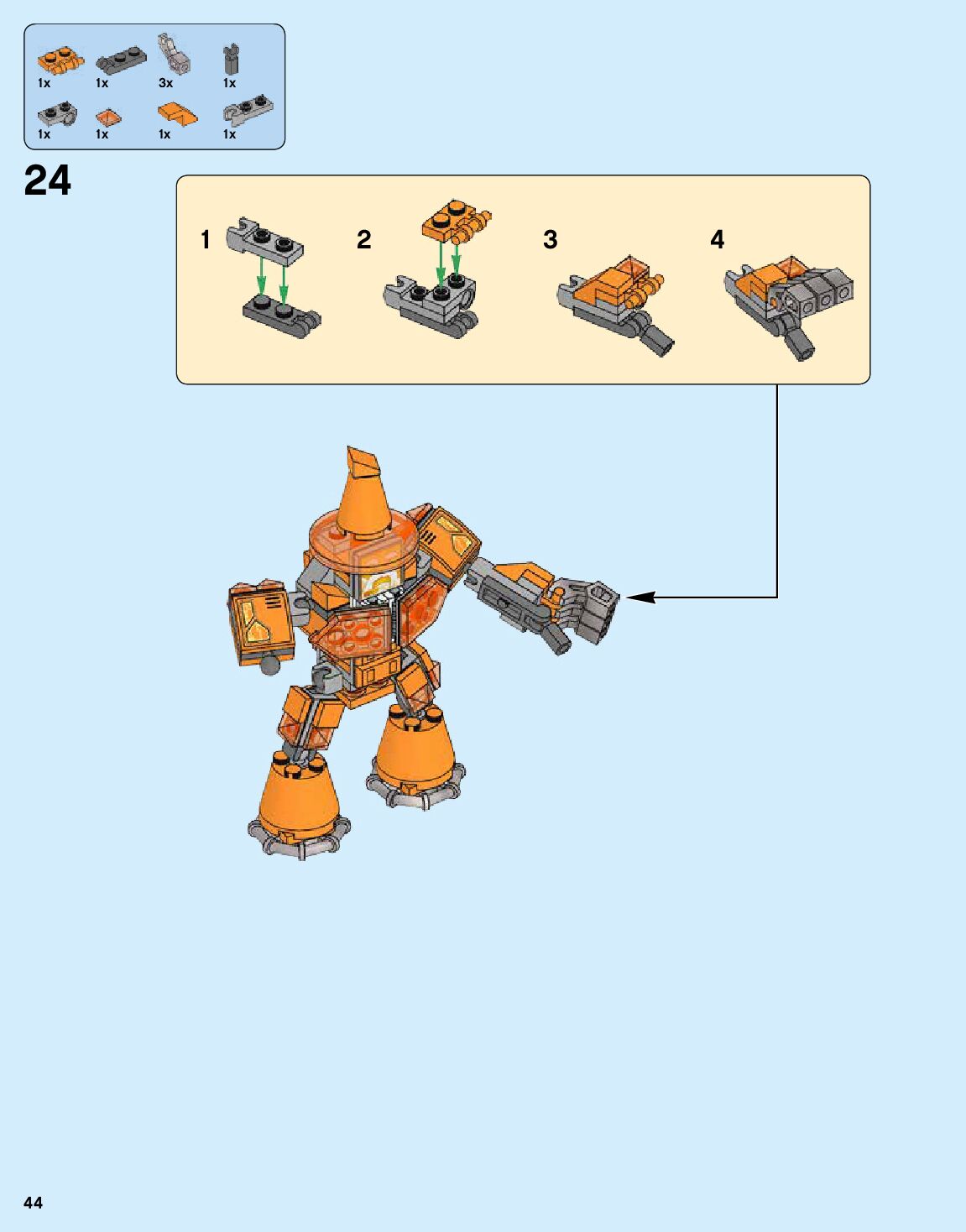 1x 1x 3x 1x
1x 1x 1x 1x

24

1 2 3 4

44