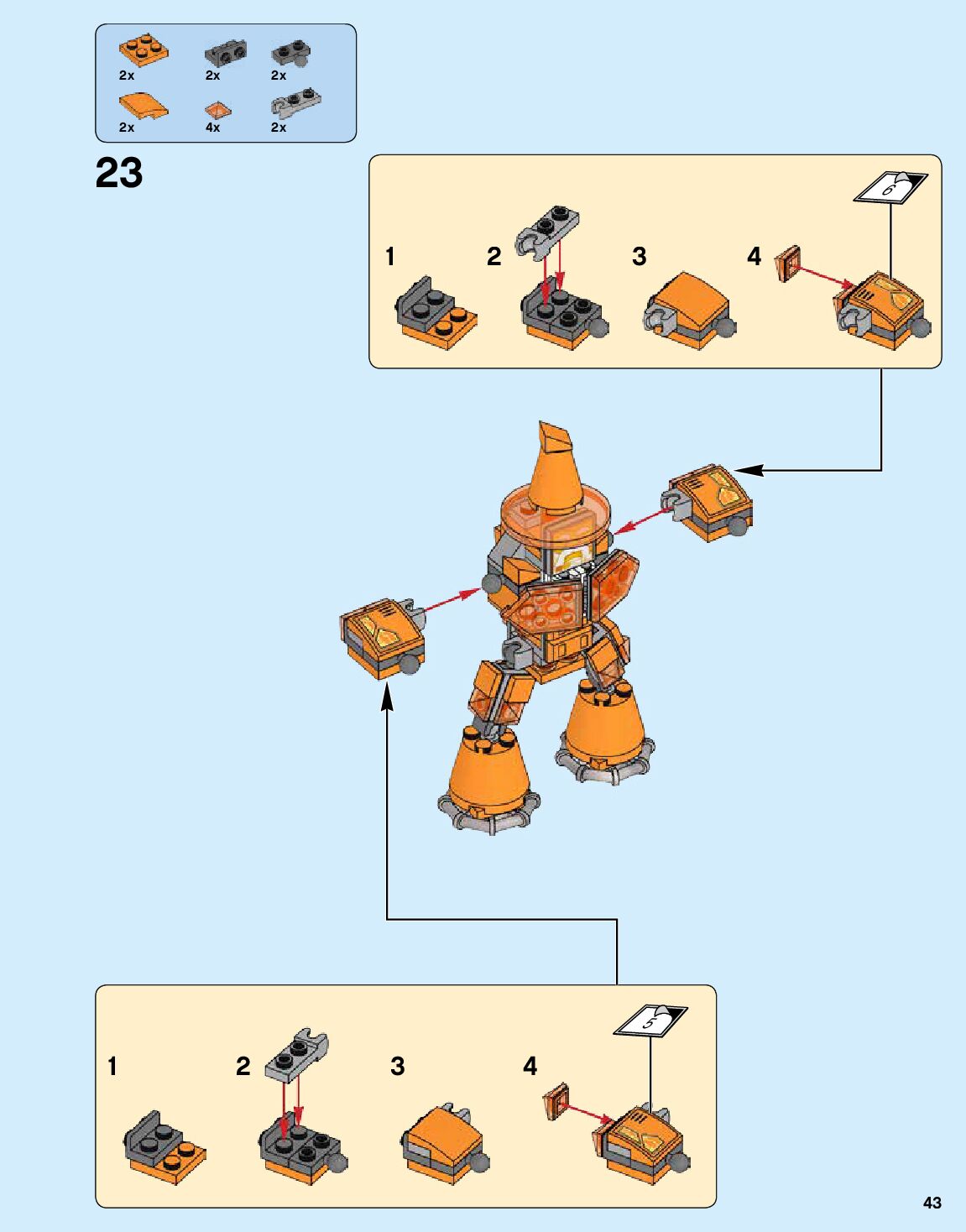 2x 2x 2x
2x 4x 2x

23

1 2 3 4

6

1 2 3 4

5

43