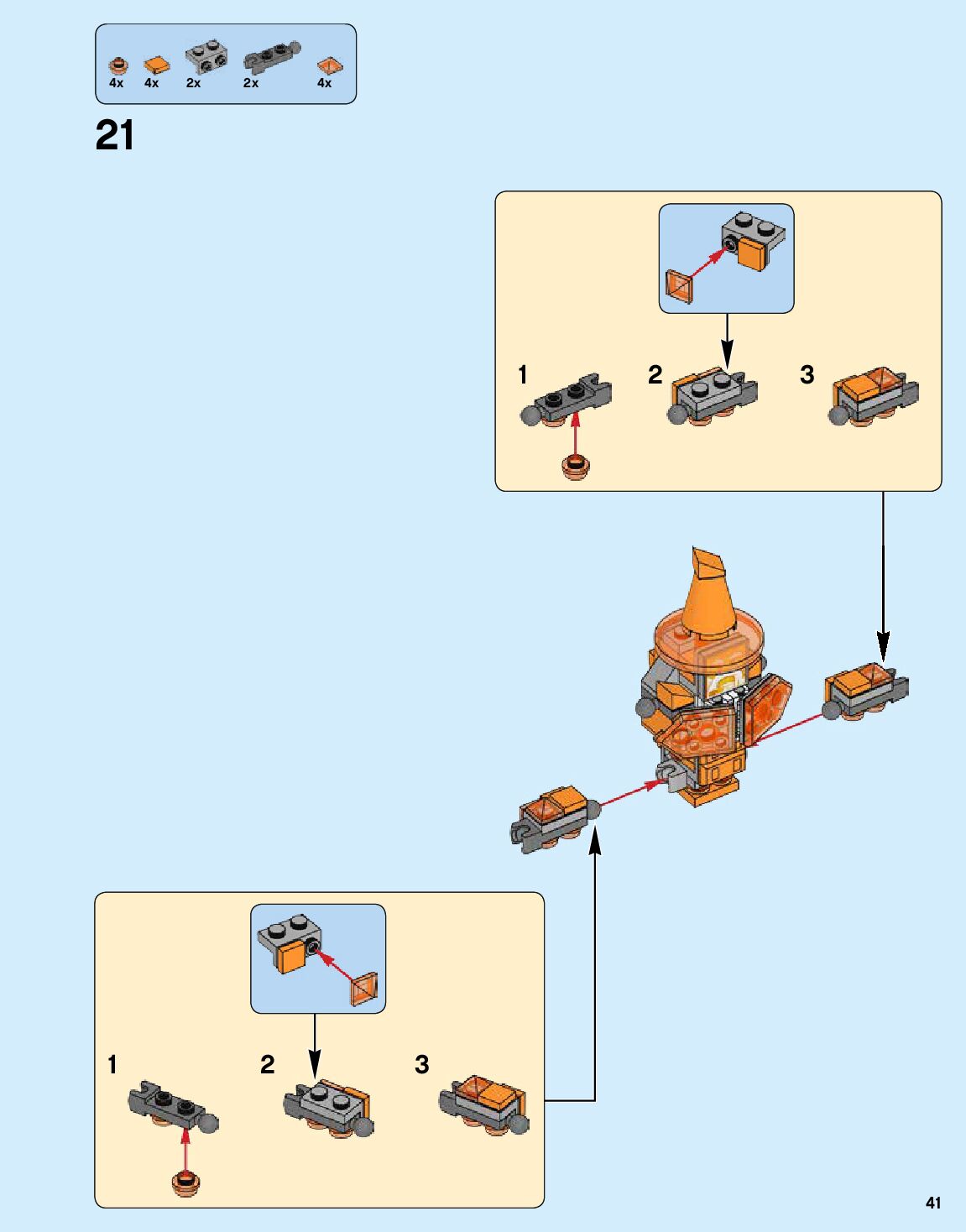 4x 4x 2x 2x 4x

21

1 2 3

1 2 3

41