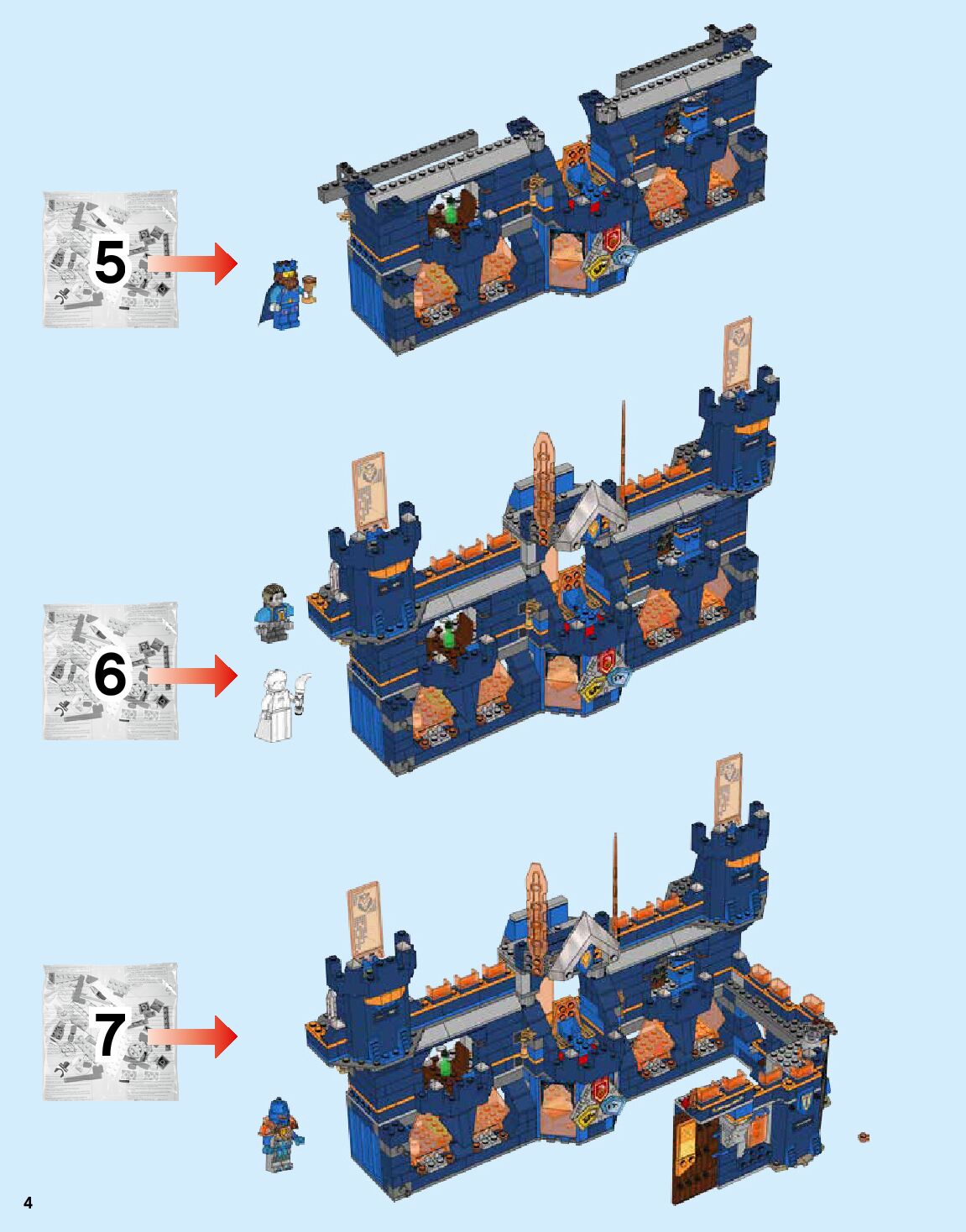 5

6

7

4