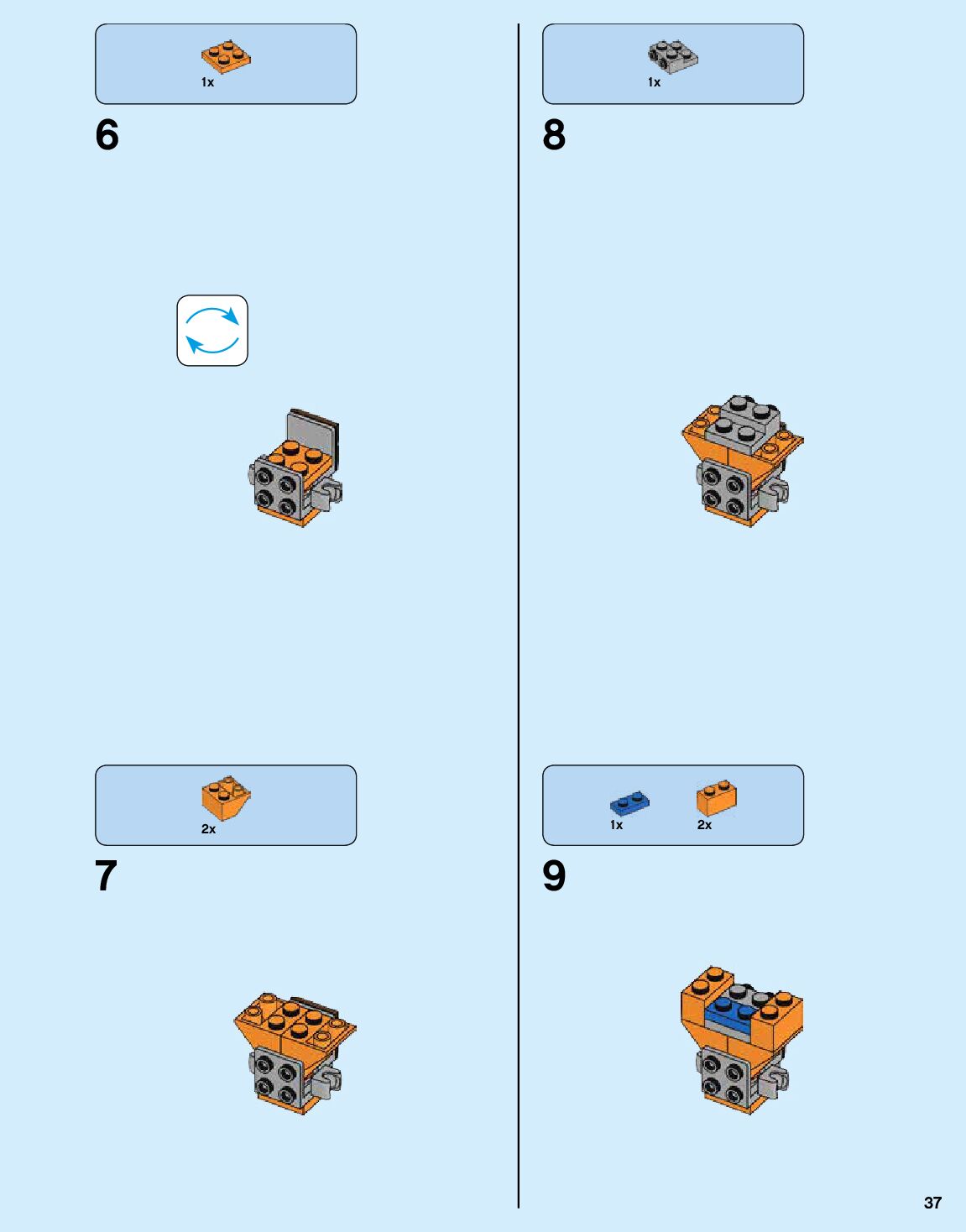 1x

6

2x

7

1x

8

1x 2x

9

37