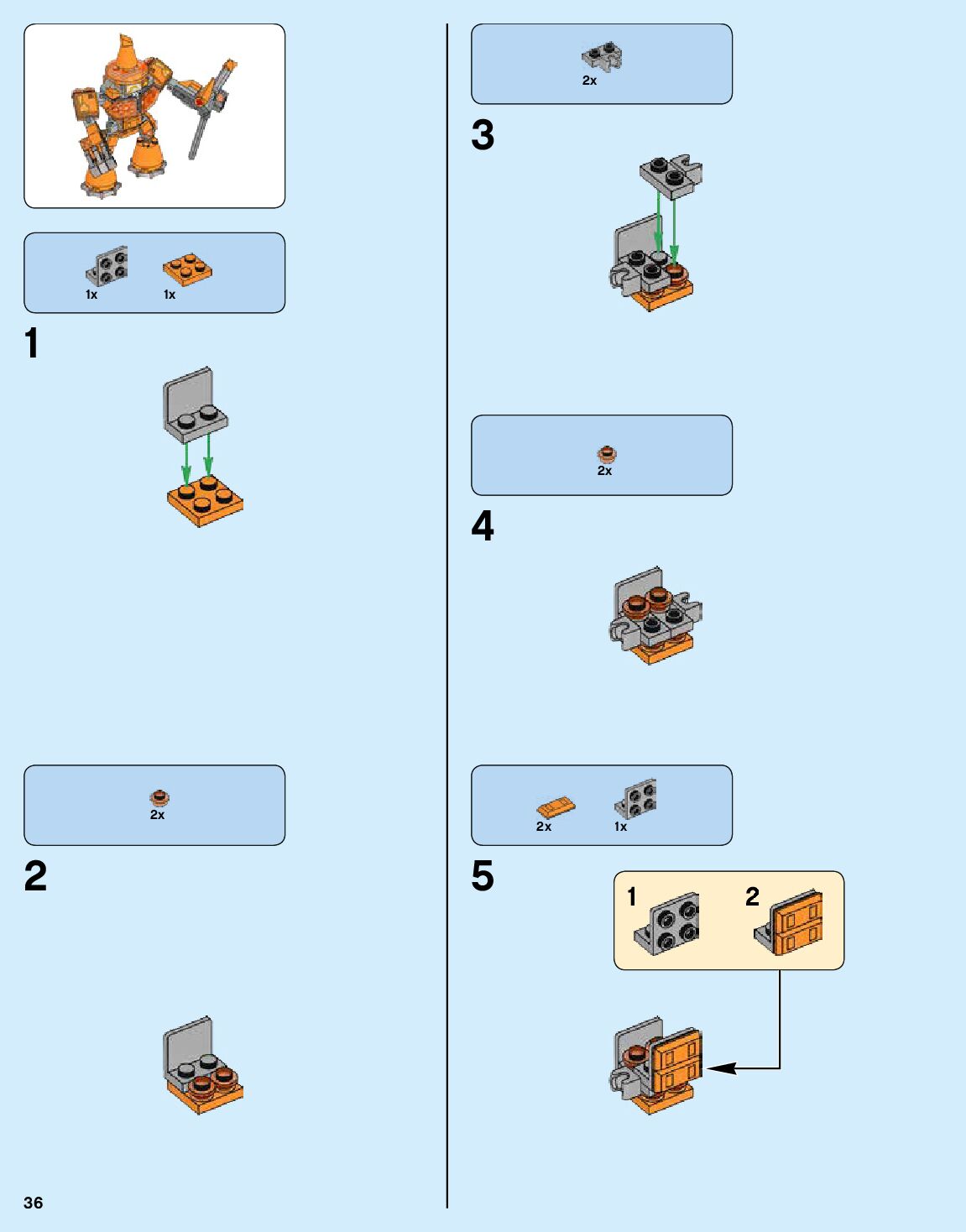 1x 1x

1

2x

2

36

2x

3

2x

4

2x 1x

5

1 2