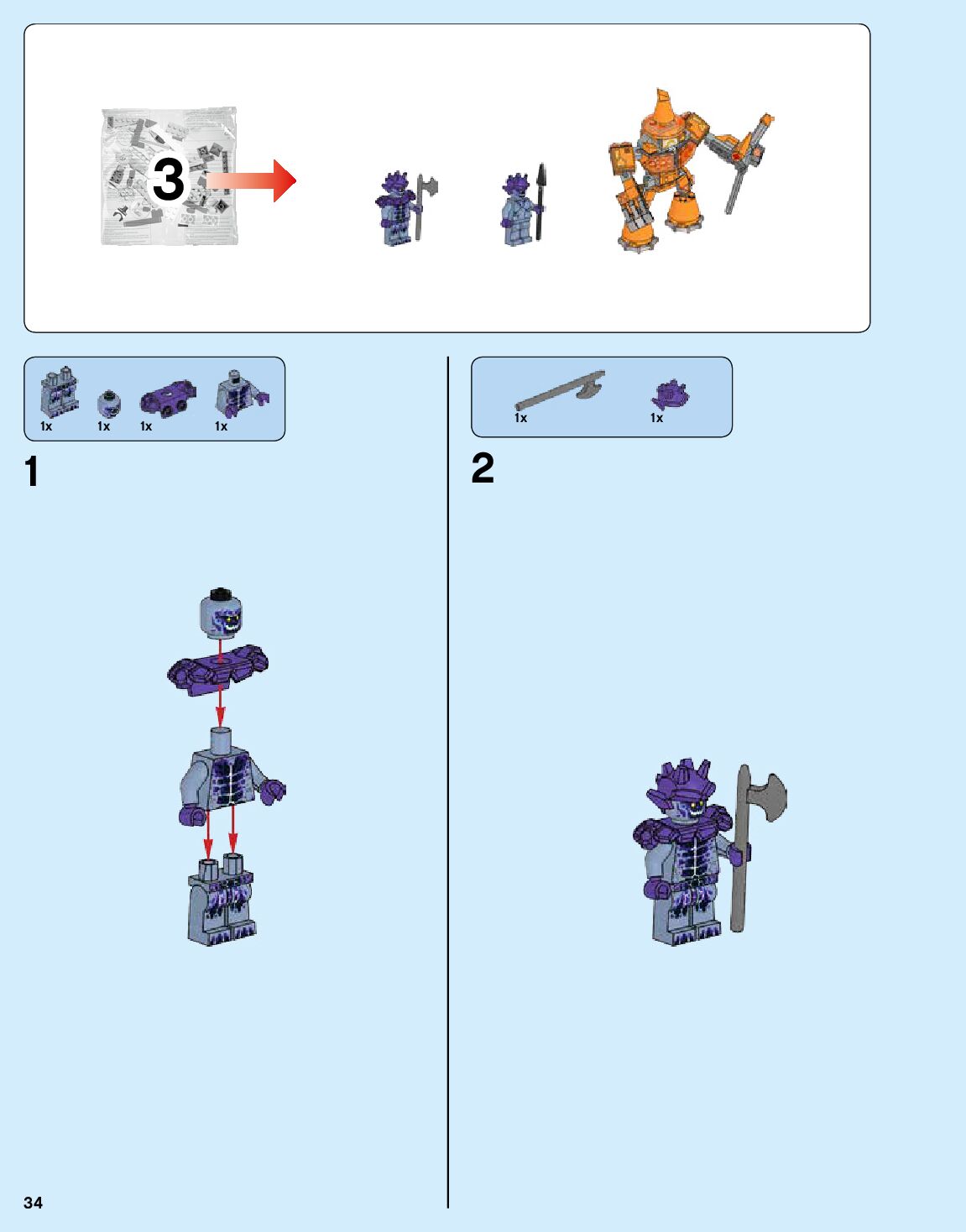 3

1x 1x 1x 1x

1

1x 1x

2

34