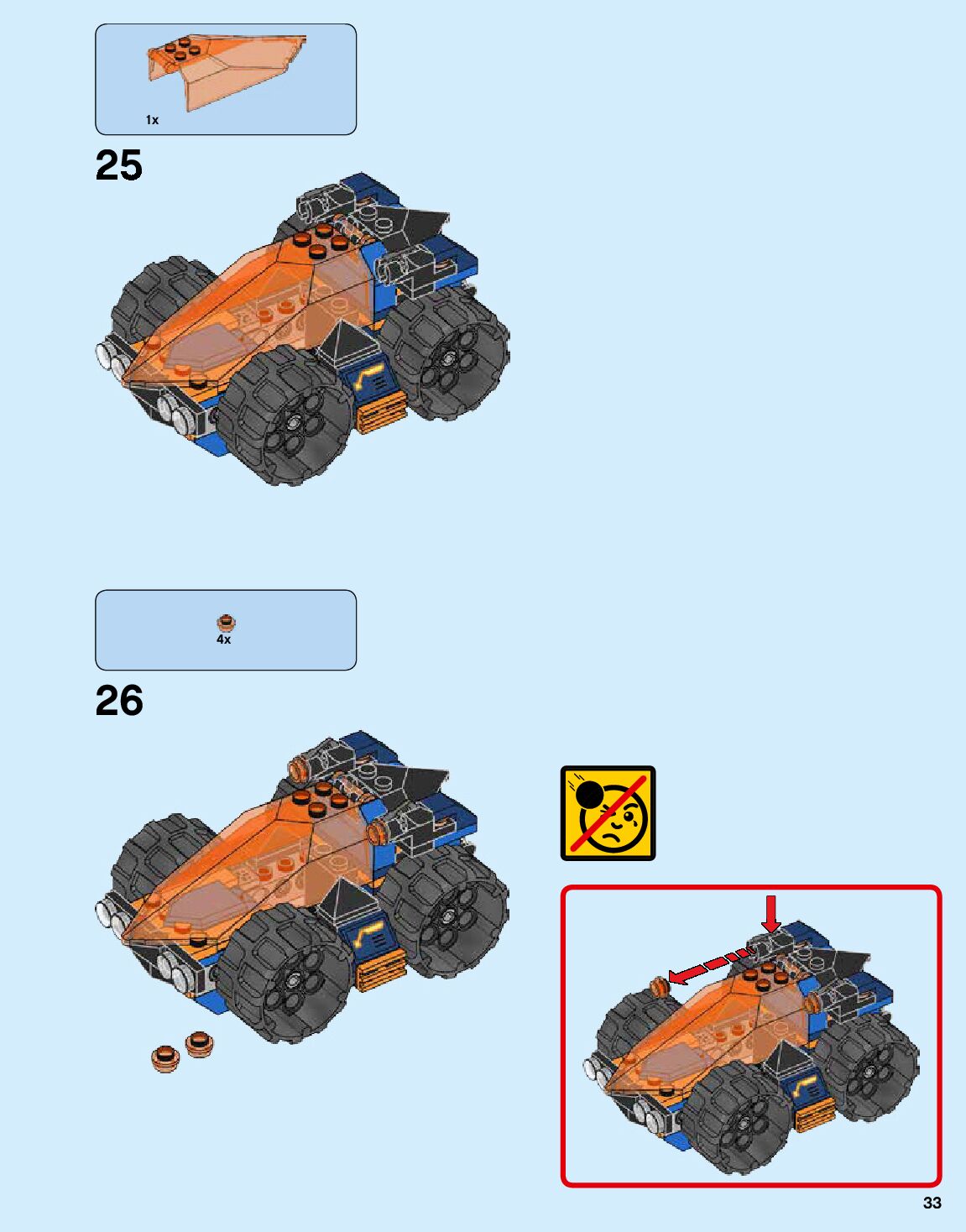 1x

25

4x

26

33