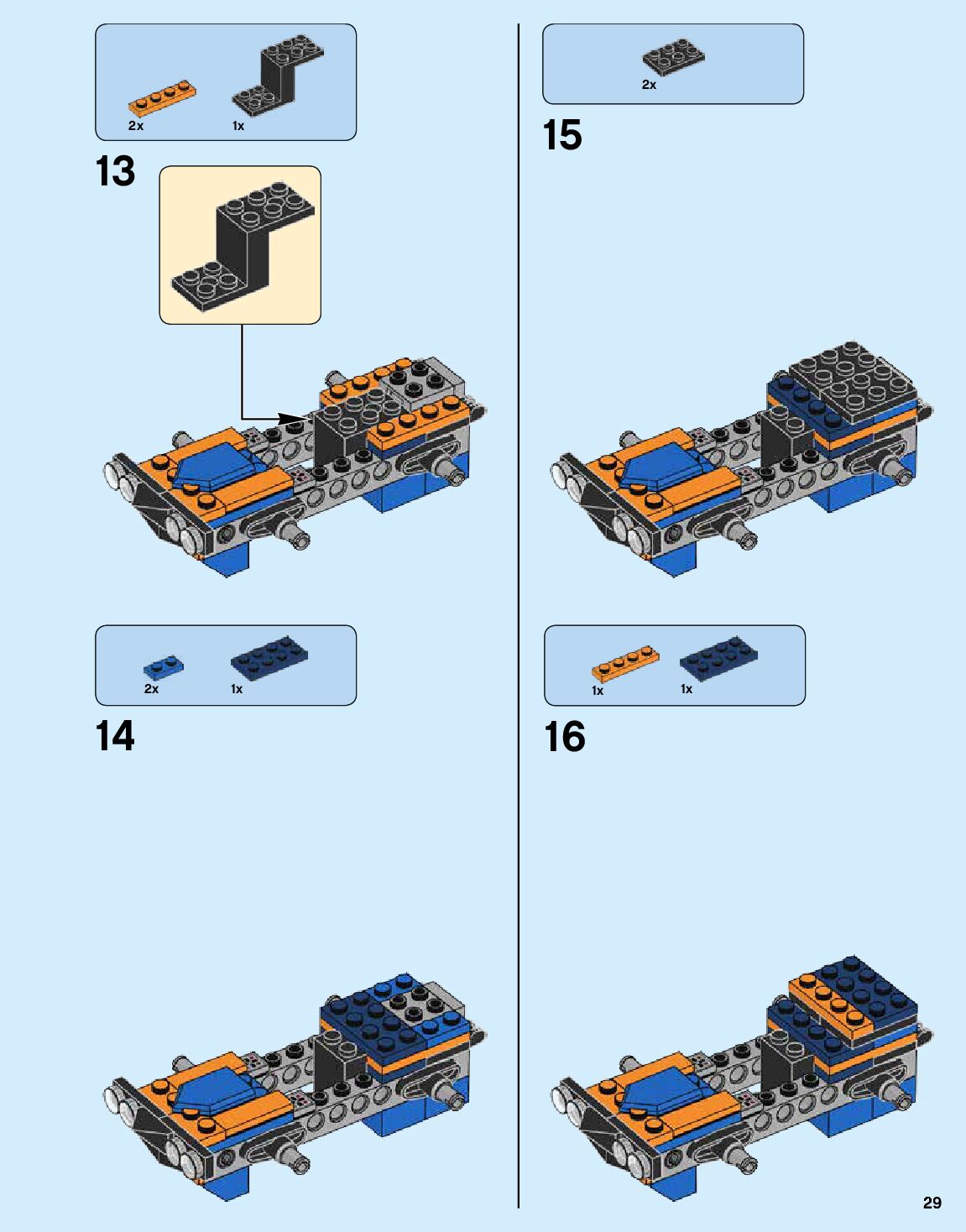 2x
1x

13

2x
1x

14

2x

15

1x
1x

16

29