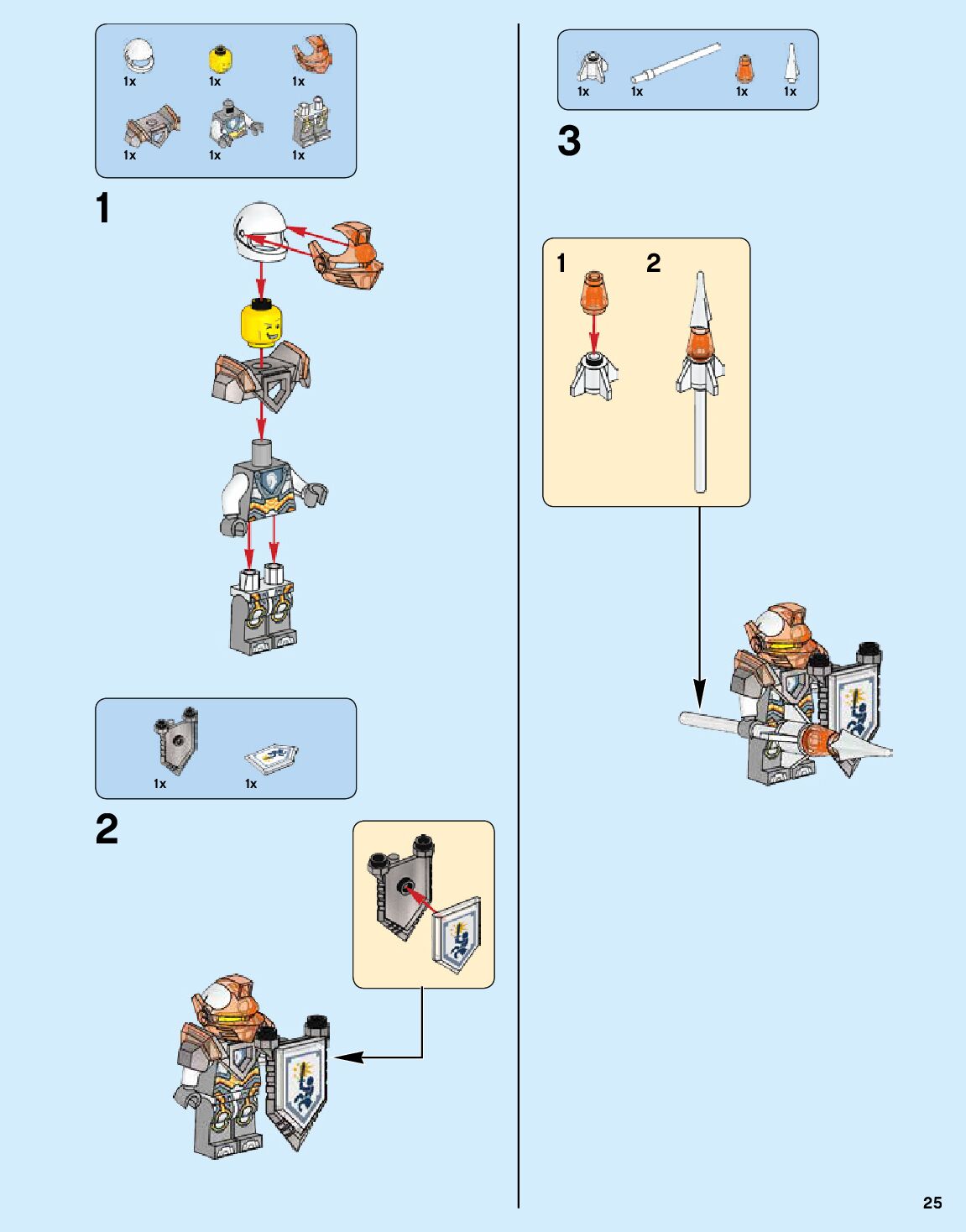 1x 1x 1x
1x 1x 1x

1

1x 1x

2

1x 1x 1x 1x

3

1 2

25