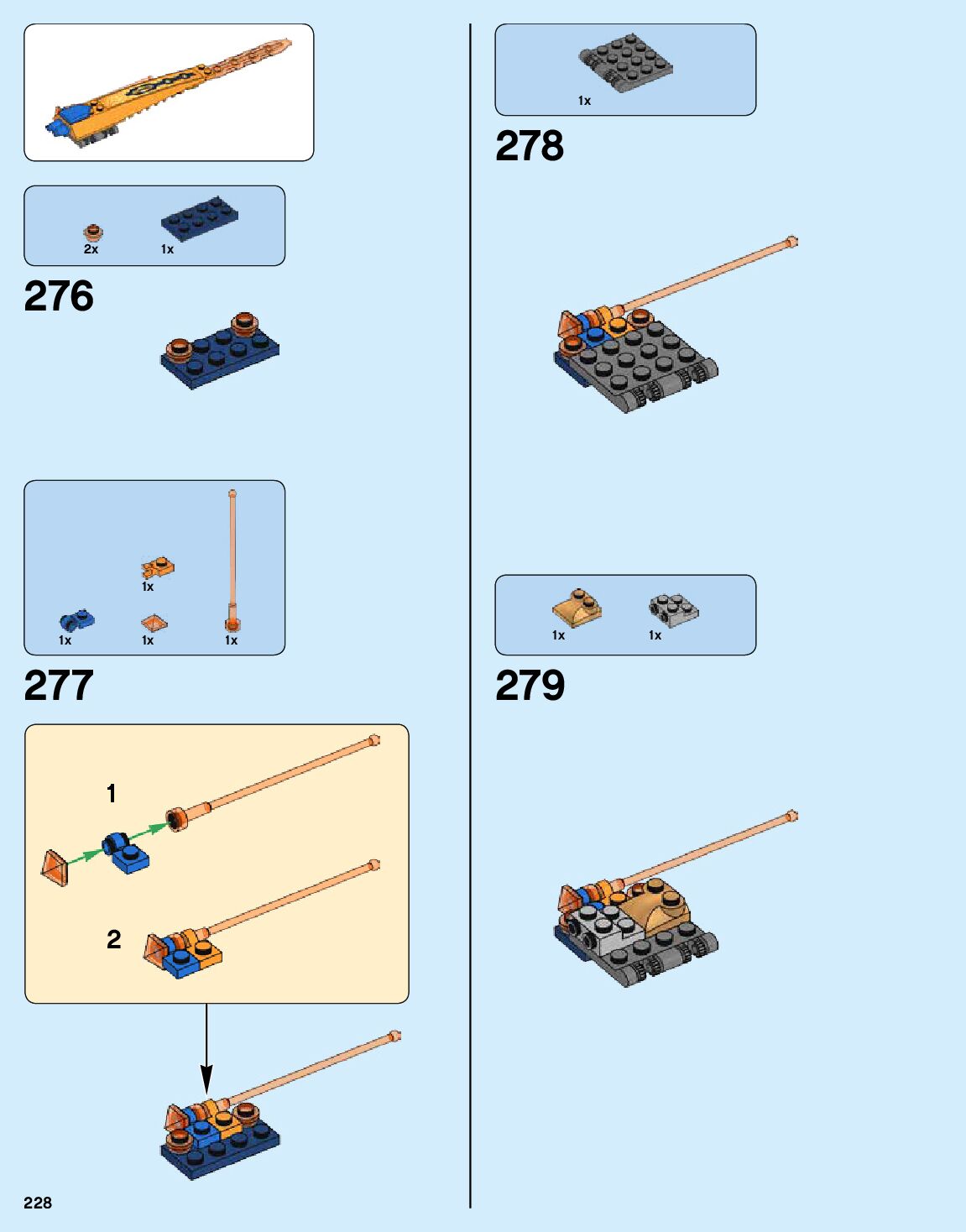 2x
1x

276

1x
1x
1x
1x

277

1

2

228

1x

278

1x
1x

279