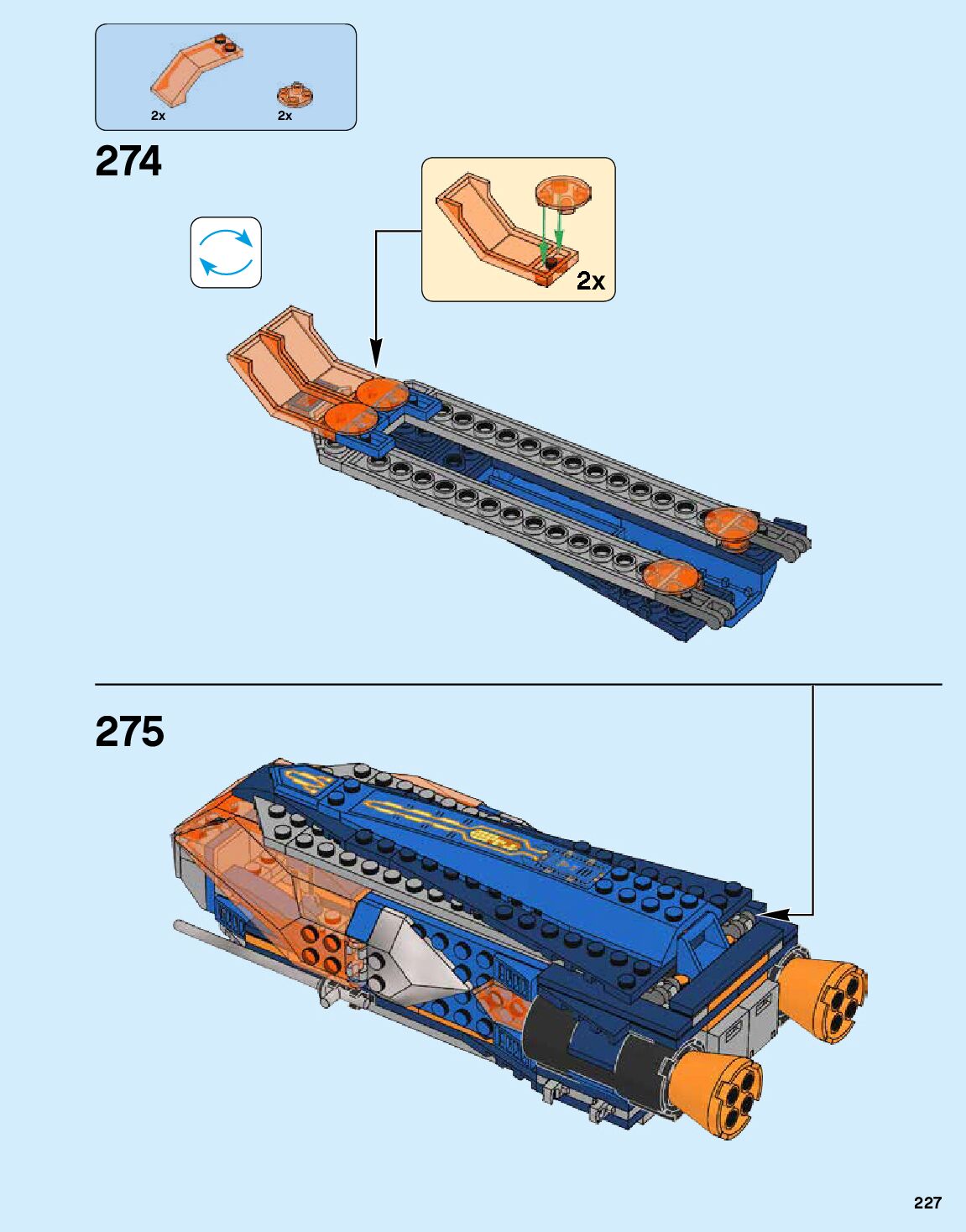 2x 2x

274

2x

275

227