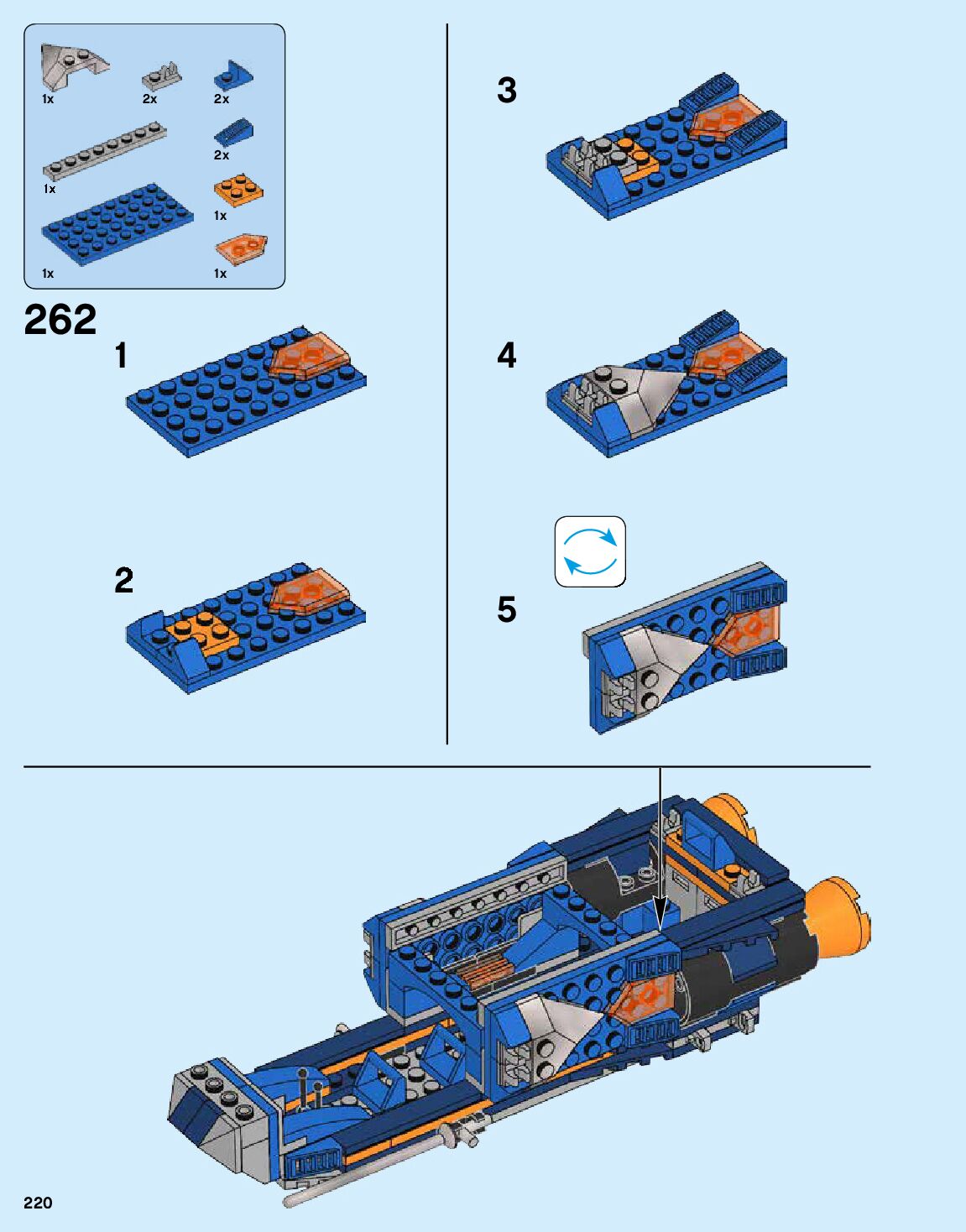 1x
2x
2x
2x
1x
1x
1x
1x

262

1

2

3

4

5

220