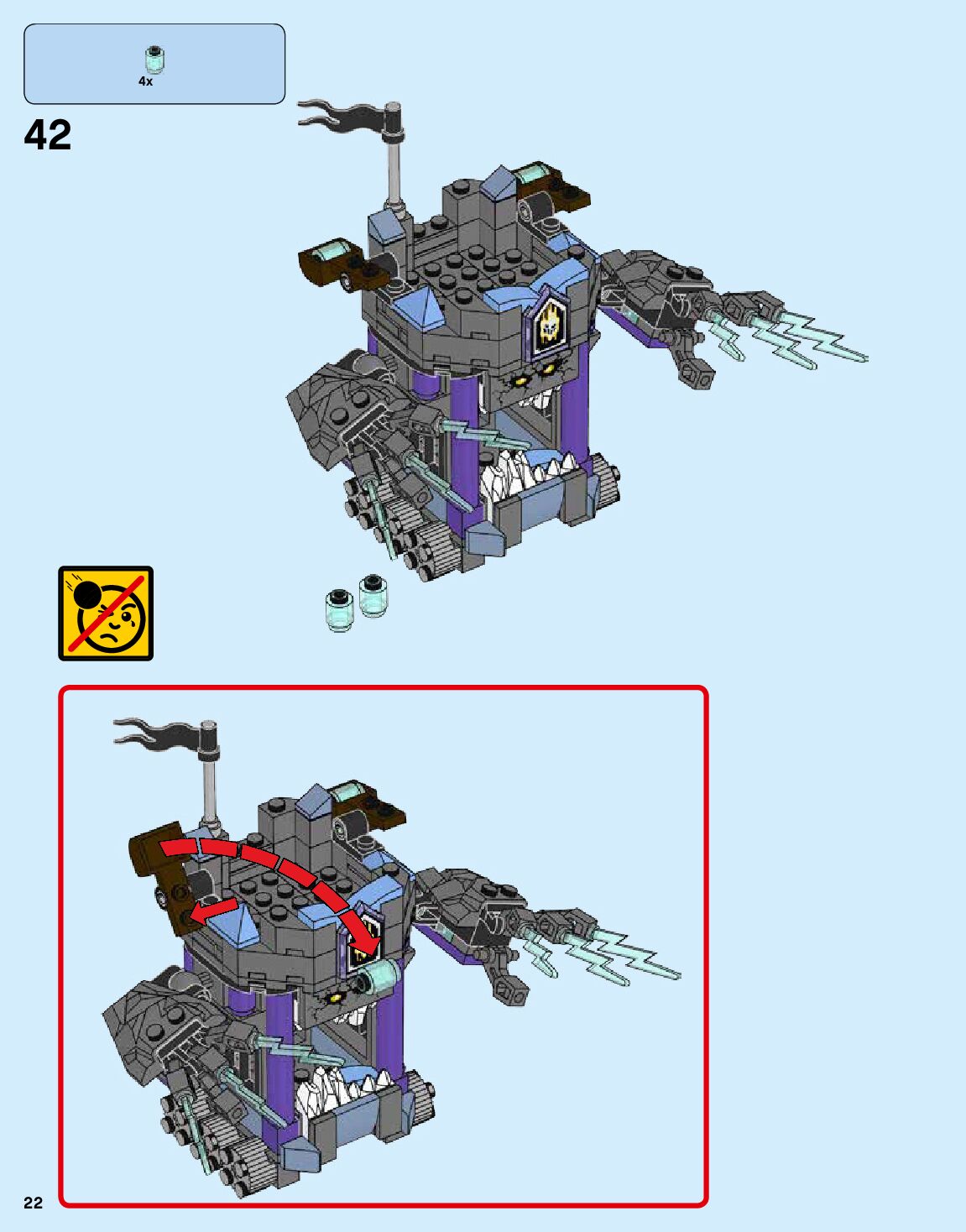 4x

42

22