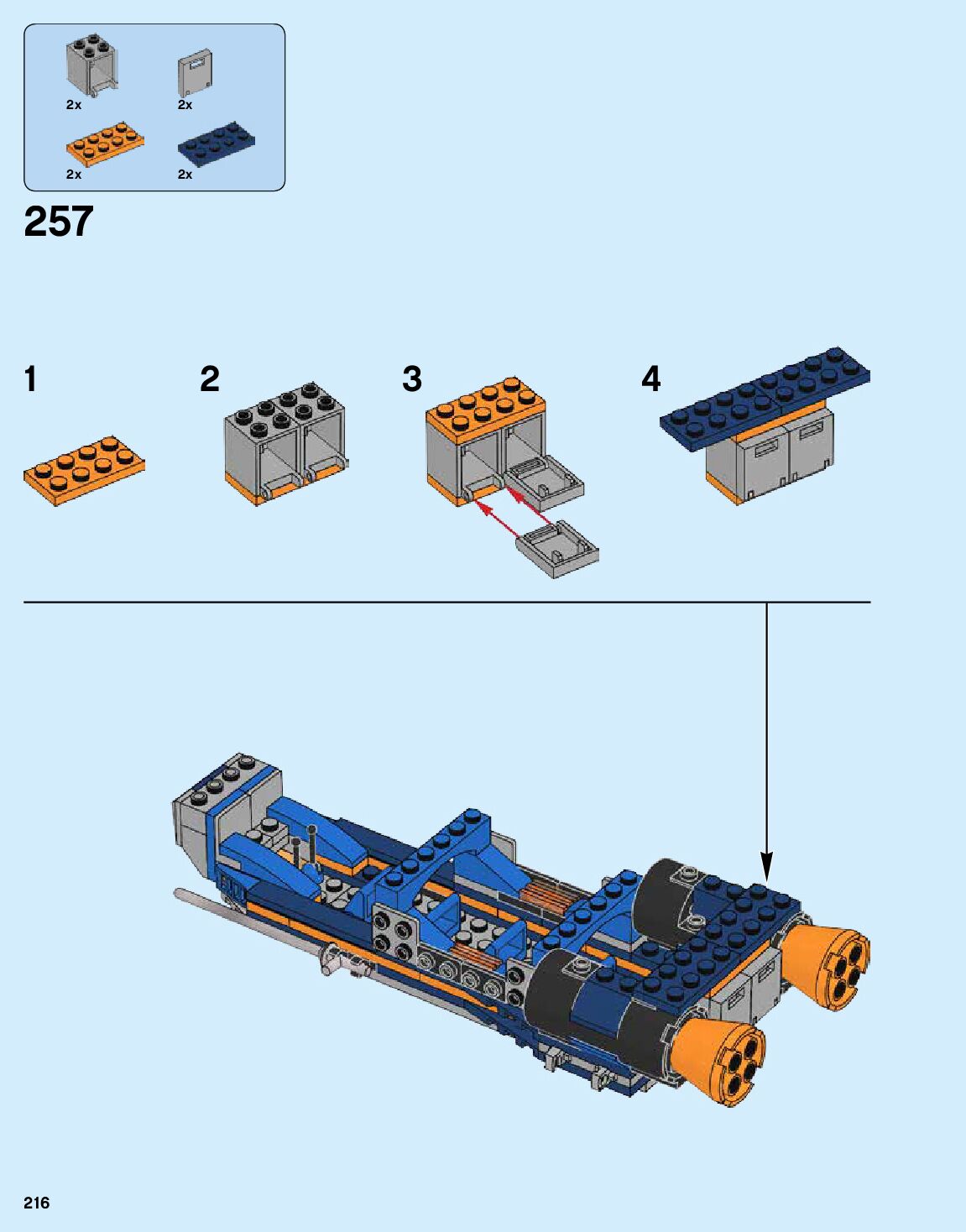 2x
2x
2x
2x

257

1
2
3
4

216