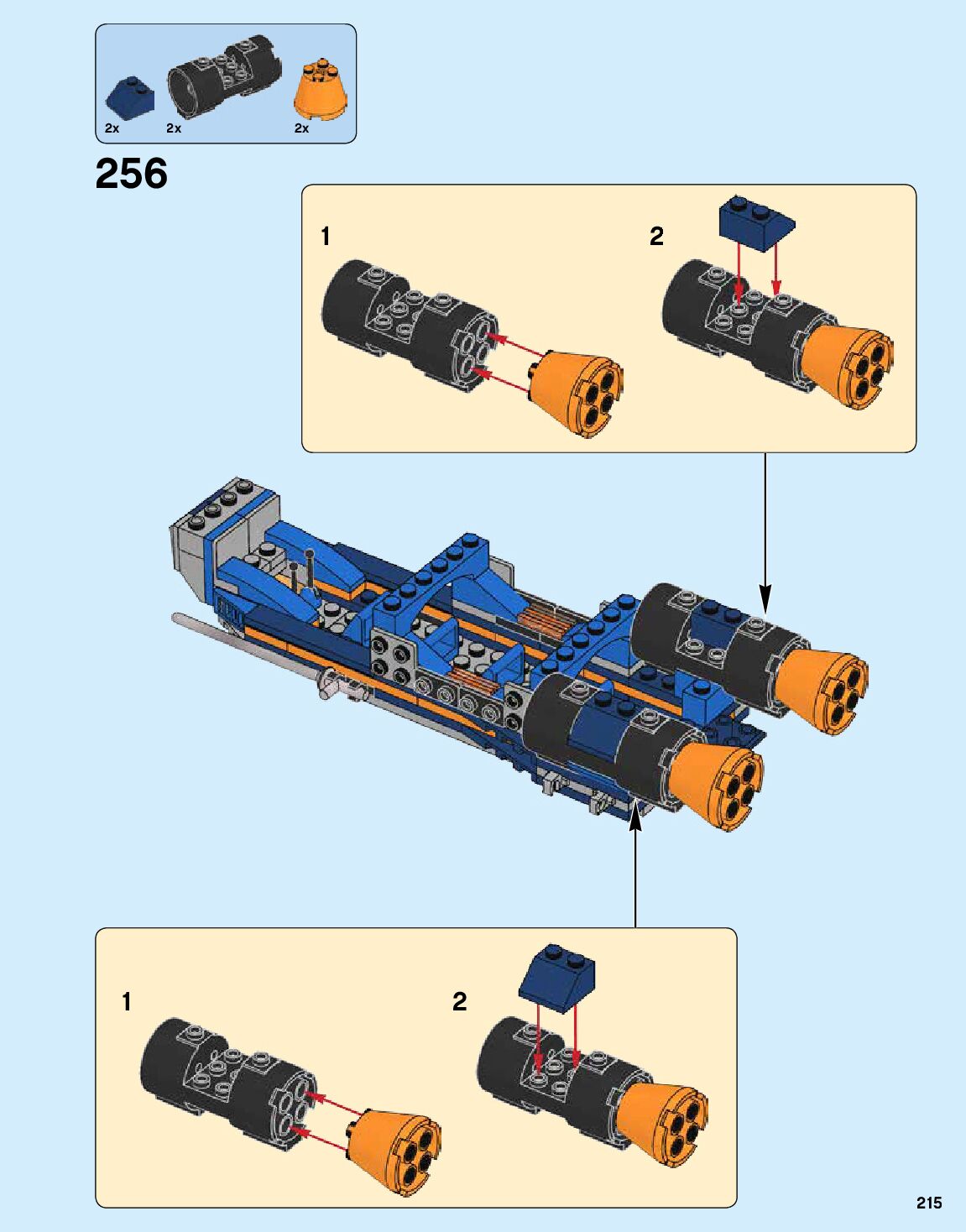 2x 2x 2x

256

1

2

1

2

215